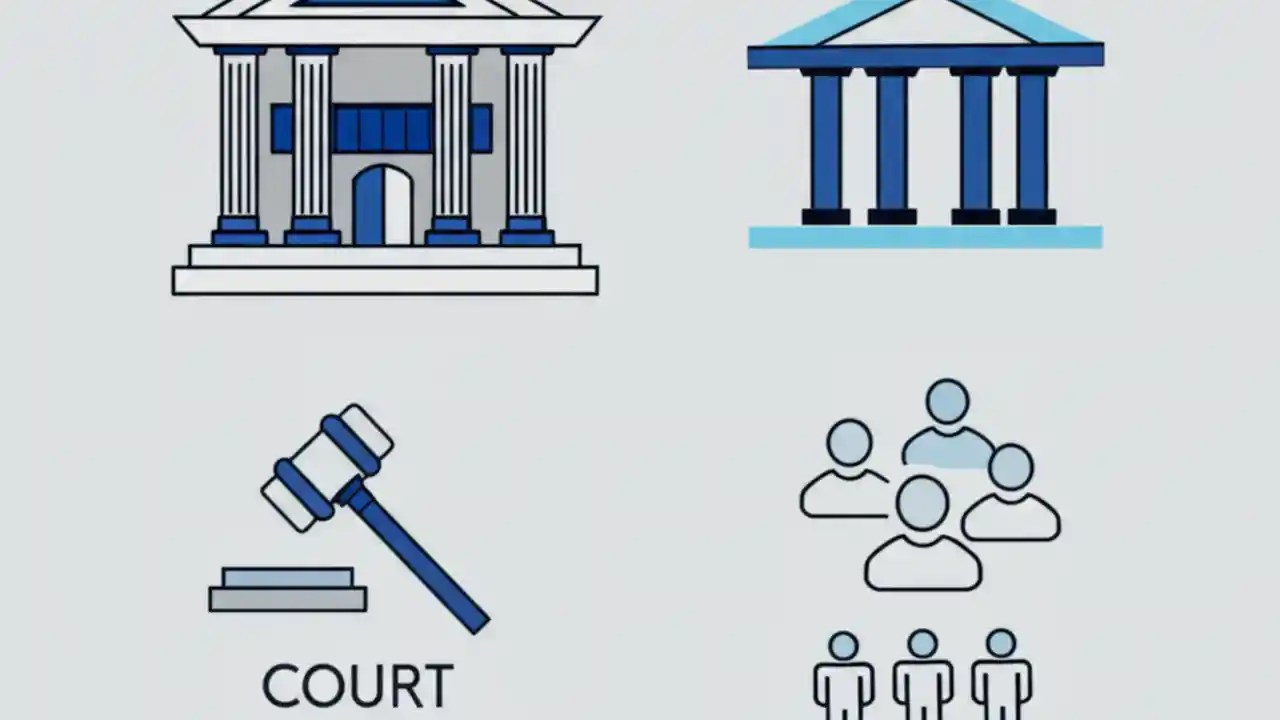 COURT