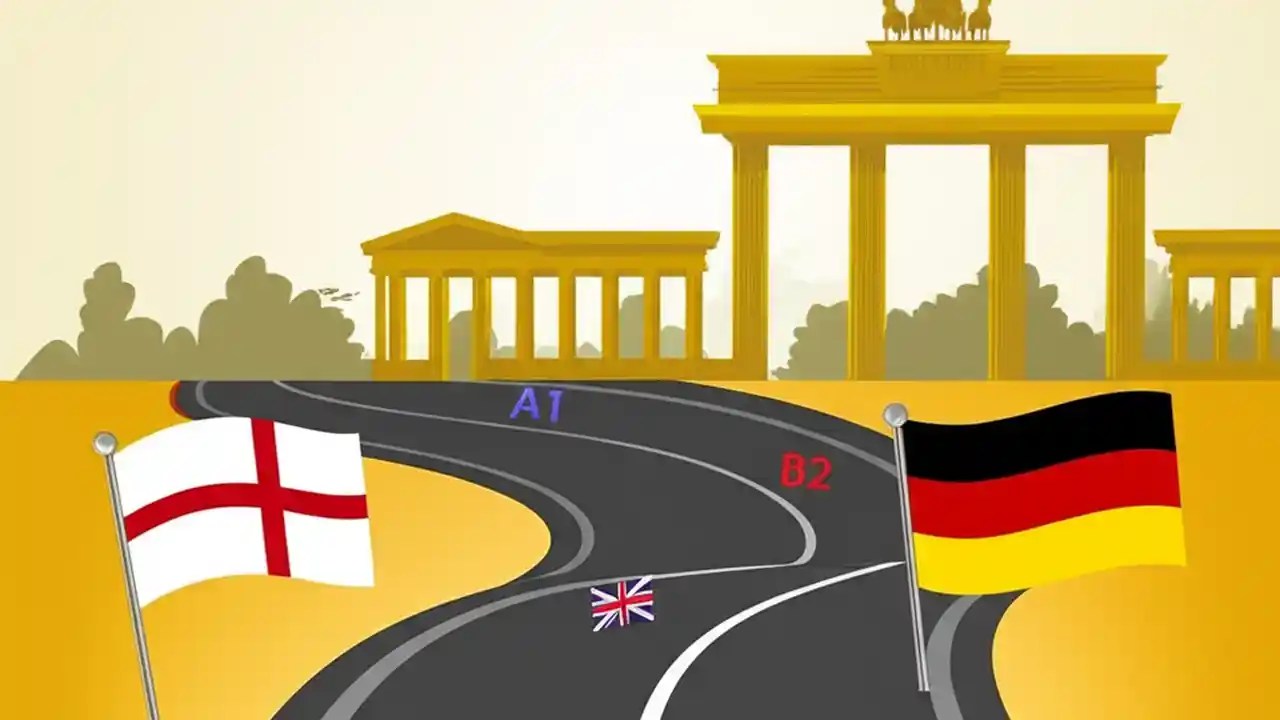 A1
B2