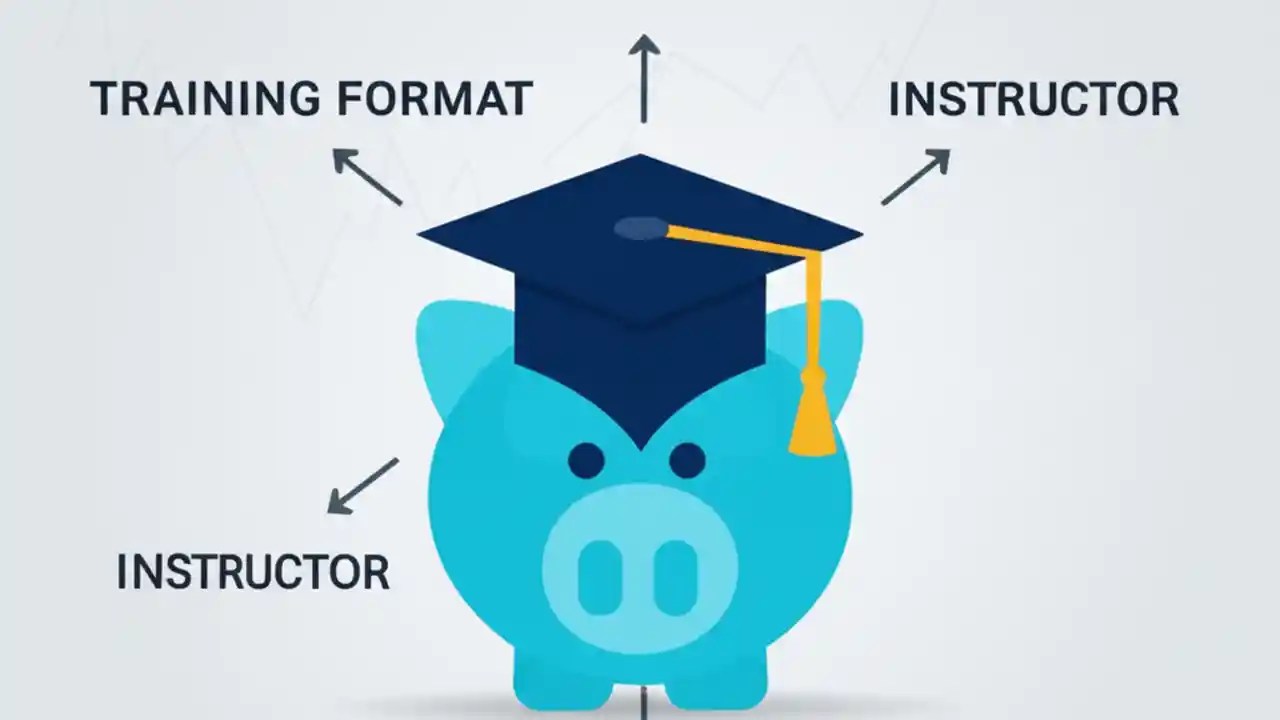 TRAINING FORMAT

INSTRUCTOR

INSTRUCTOR