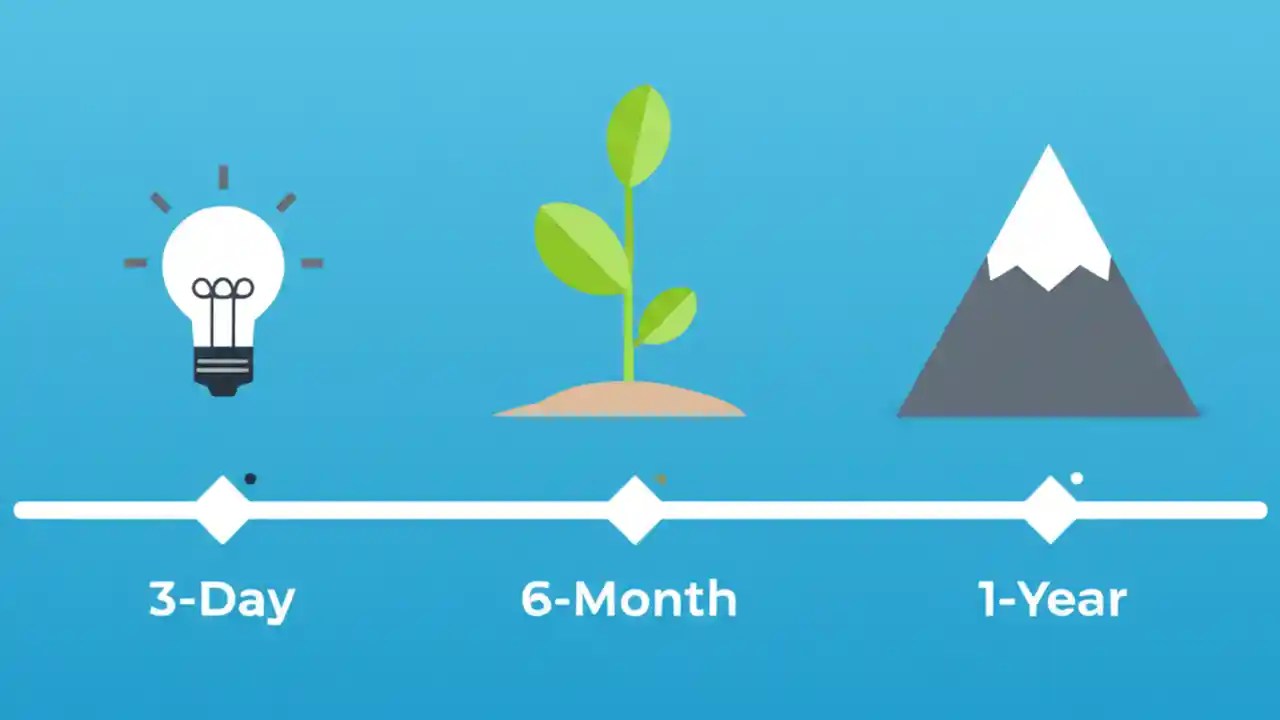 3-Day

6-Month

1-Year