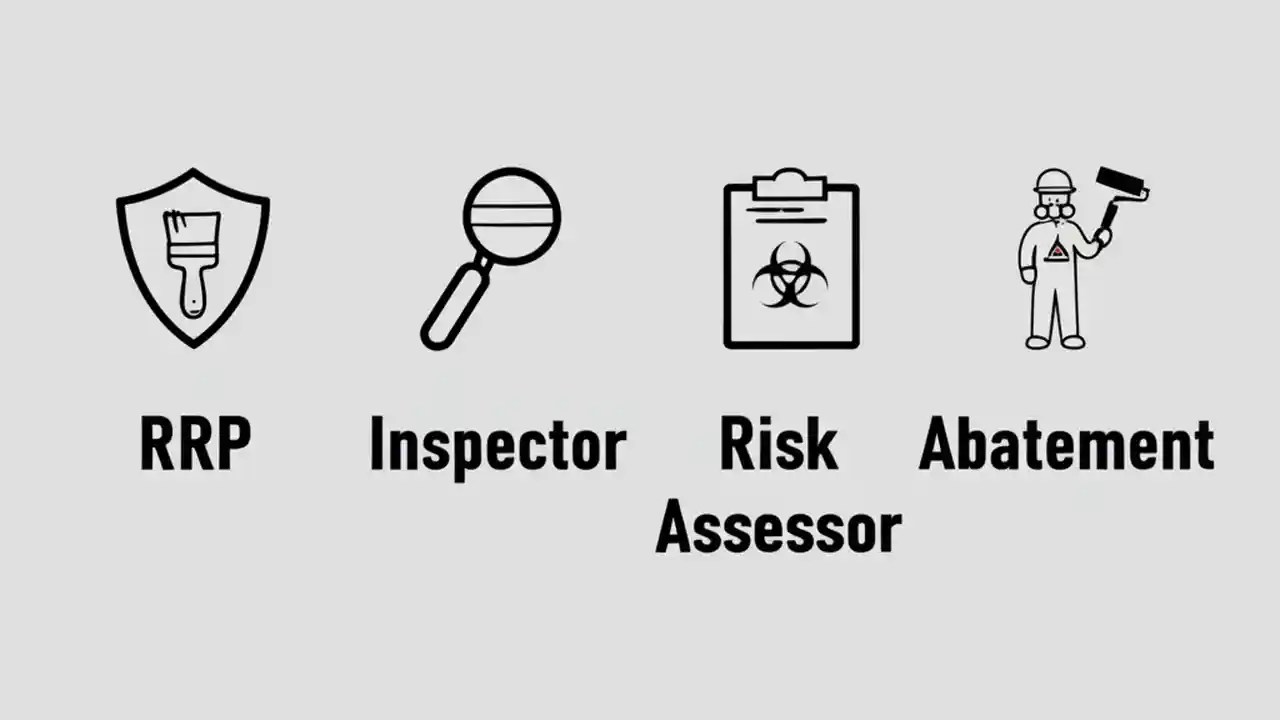 RRP

Inspector

Risk Assessor

Abatement