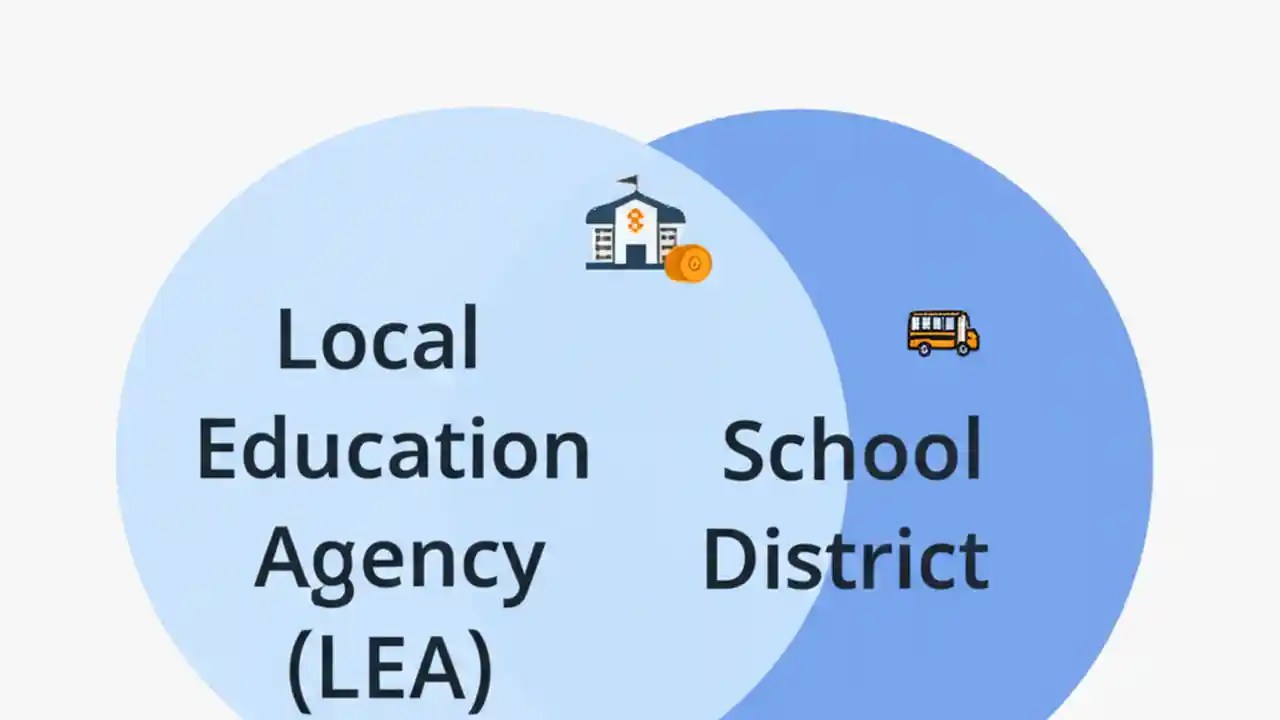 Local Education Agency (LEA)

School District