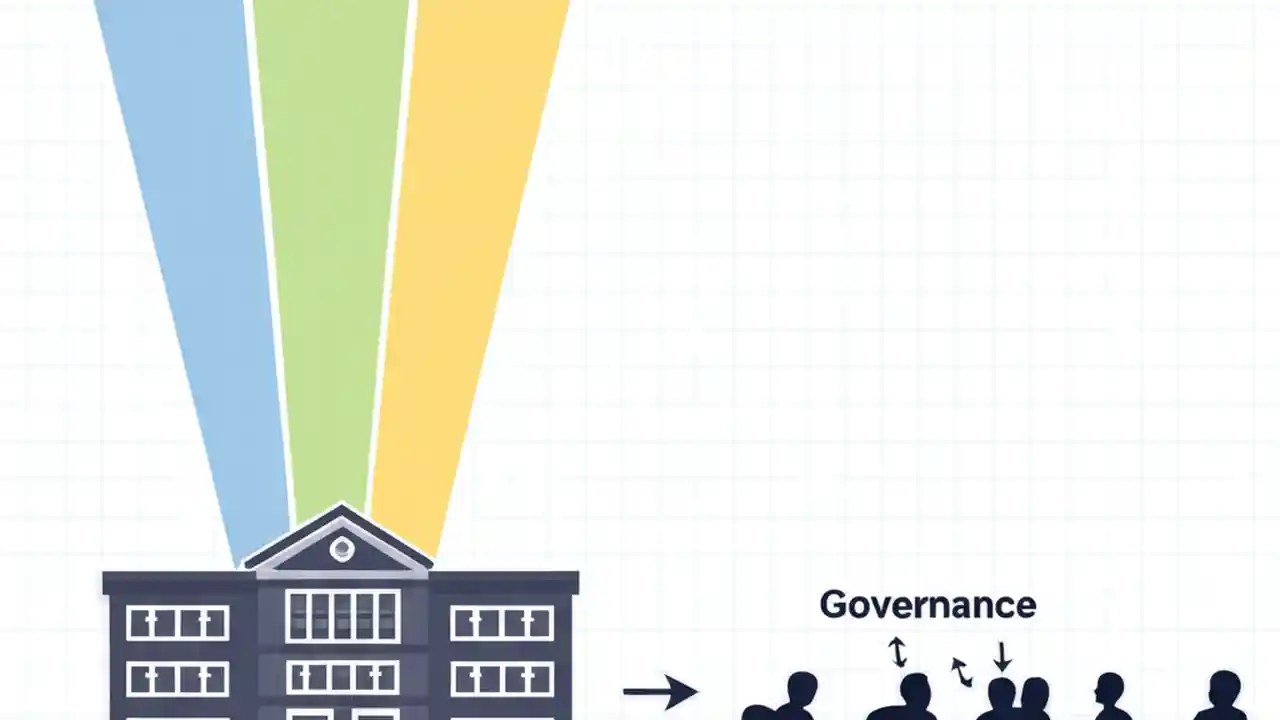 Governance