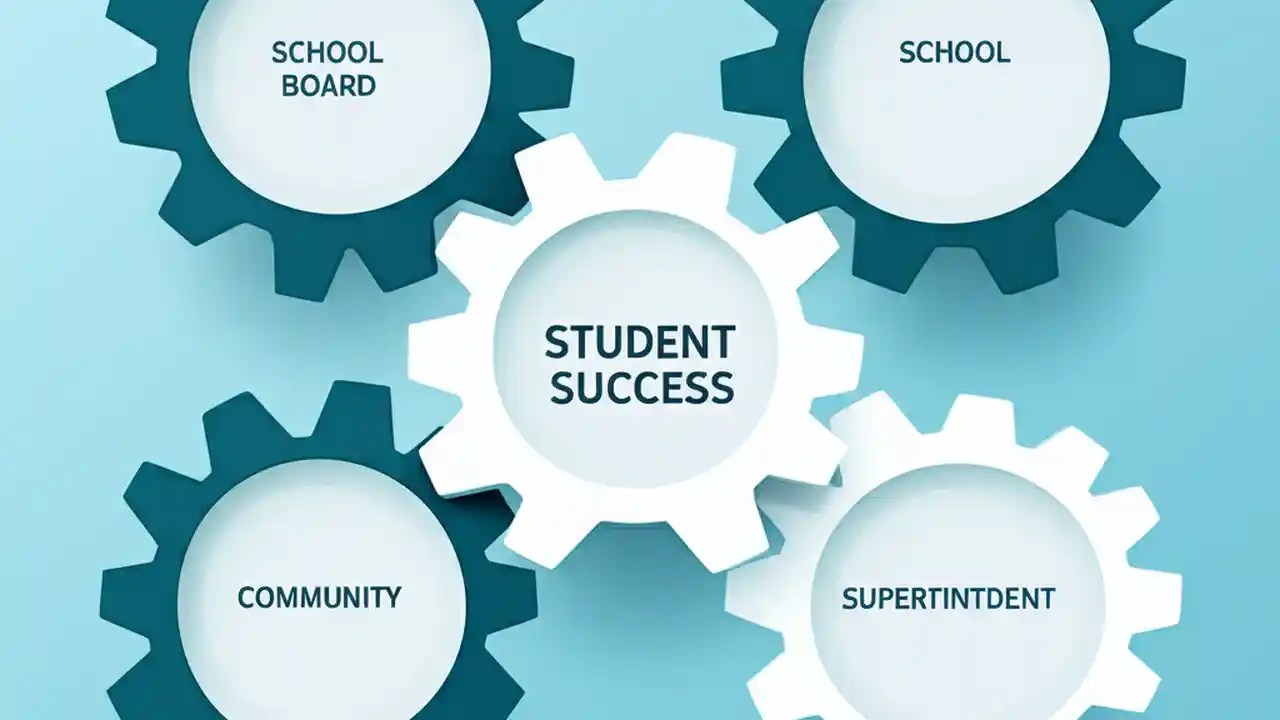 SCHOOL BOARD

SCHOOL

STUDENT SUCCESS

COMMUNITY

SUPERTINTDENT