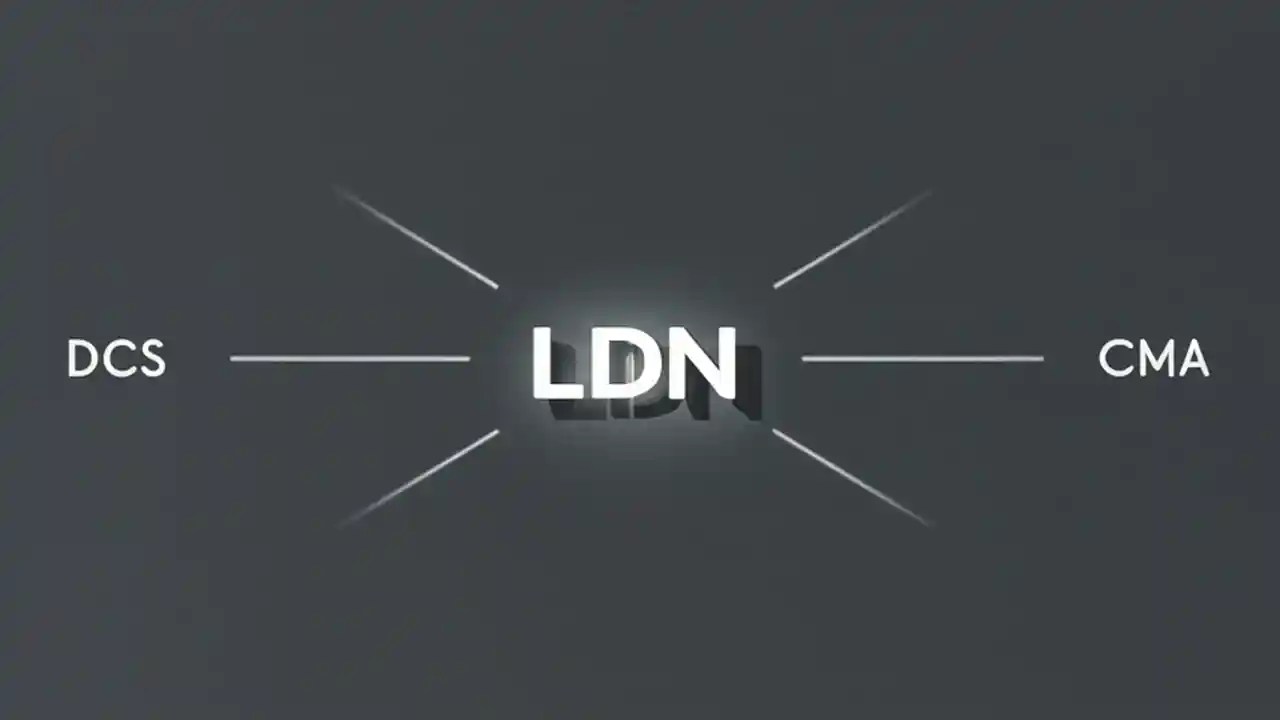 DCS

LDN

CMA