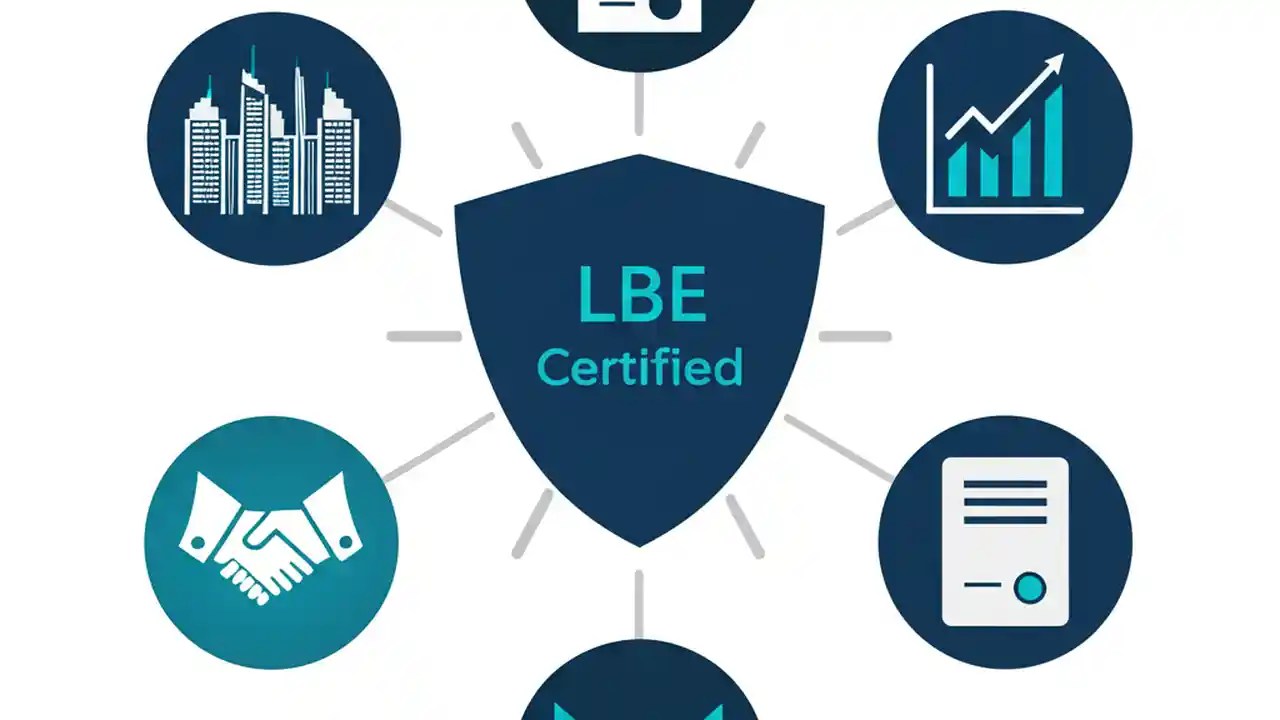 LBE
Certified