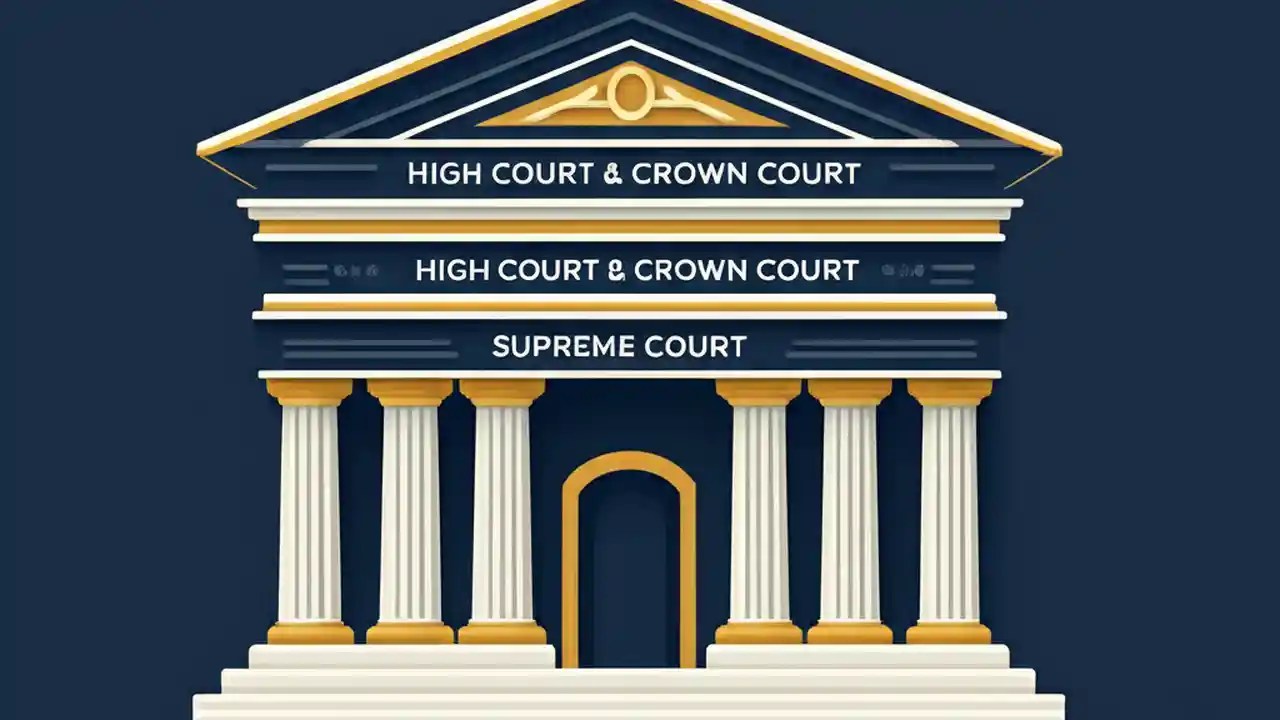 HIGH COURT & CROWN COURT

HIGH COURT & CROWN COURT

SUPREME COURT