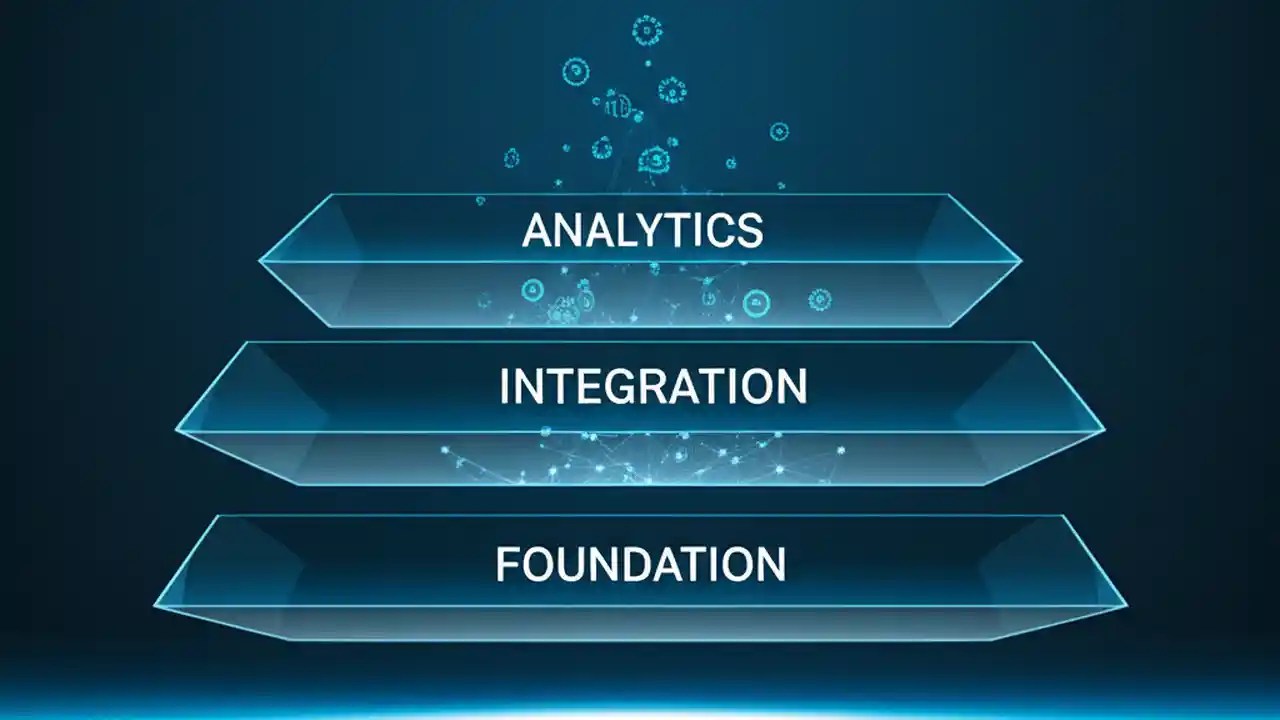 ANALYTICS

INTEGRATION

FOUNDATION