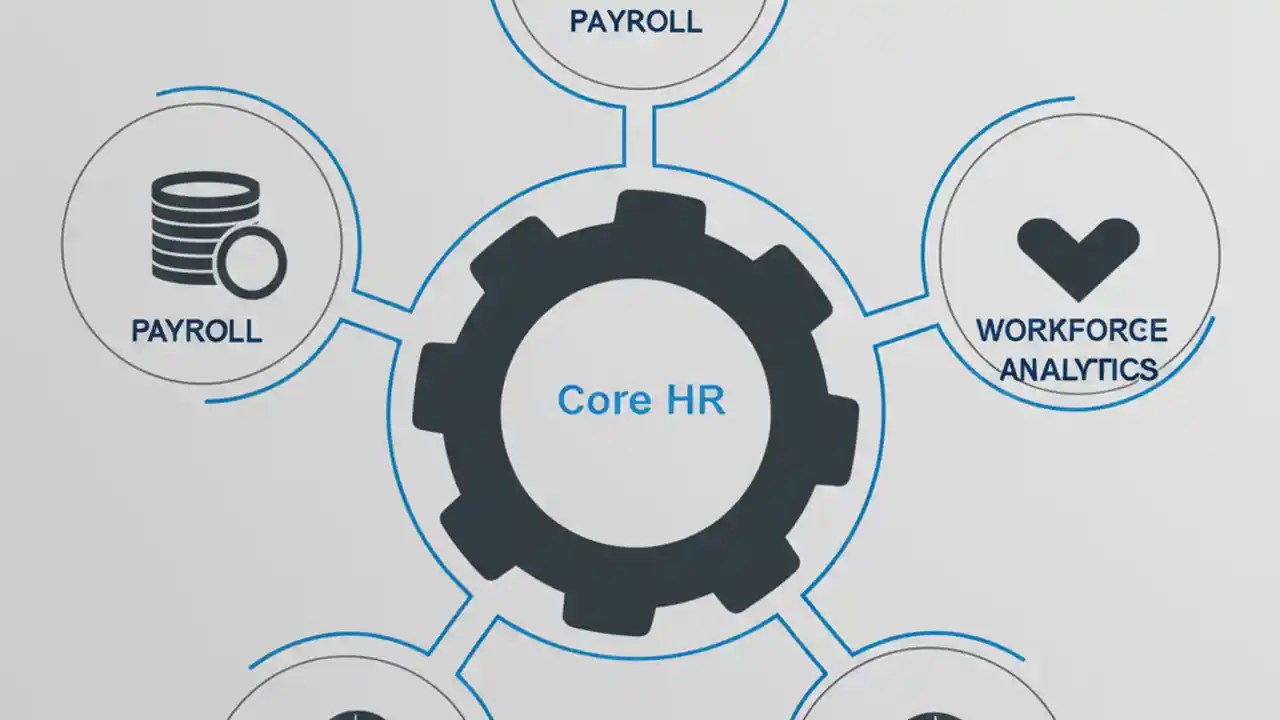 PAYROLL

PAYROLL

Core HR

WORKFORCE ANALYTICS