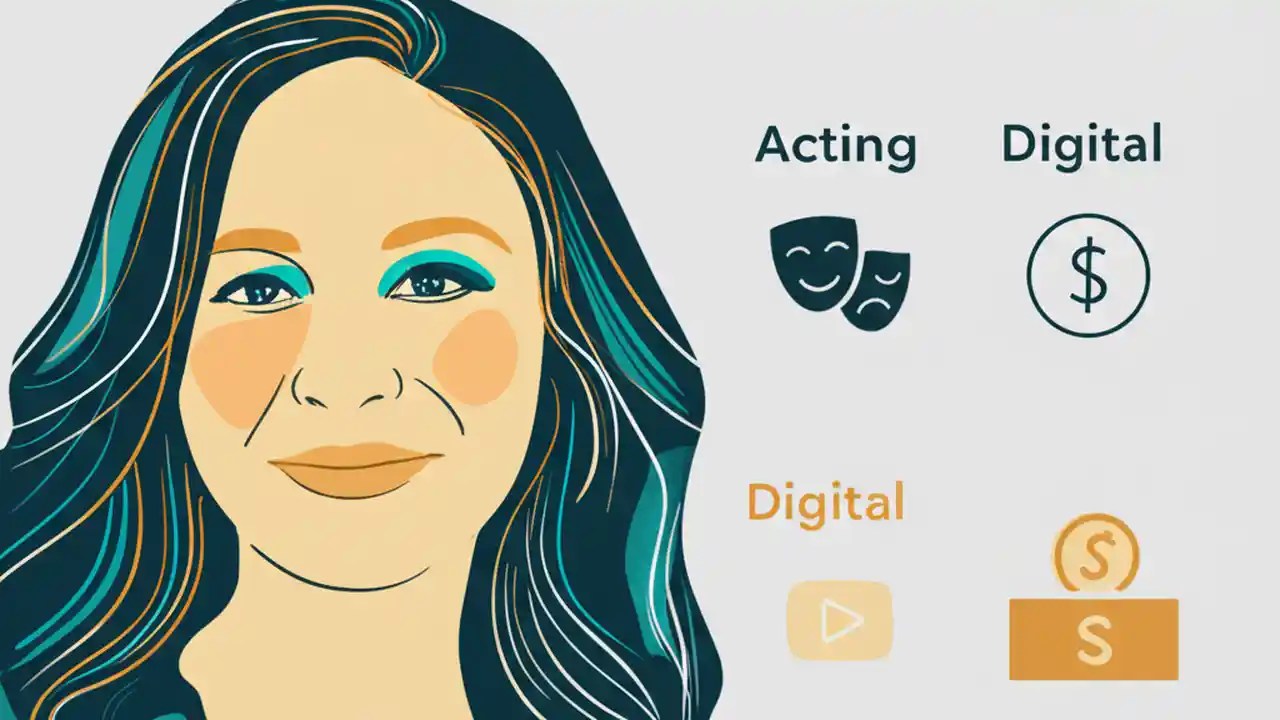 Acting Digital

$

Digital

S

S