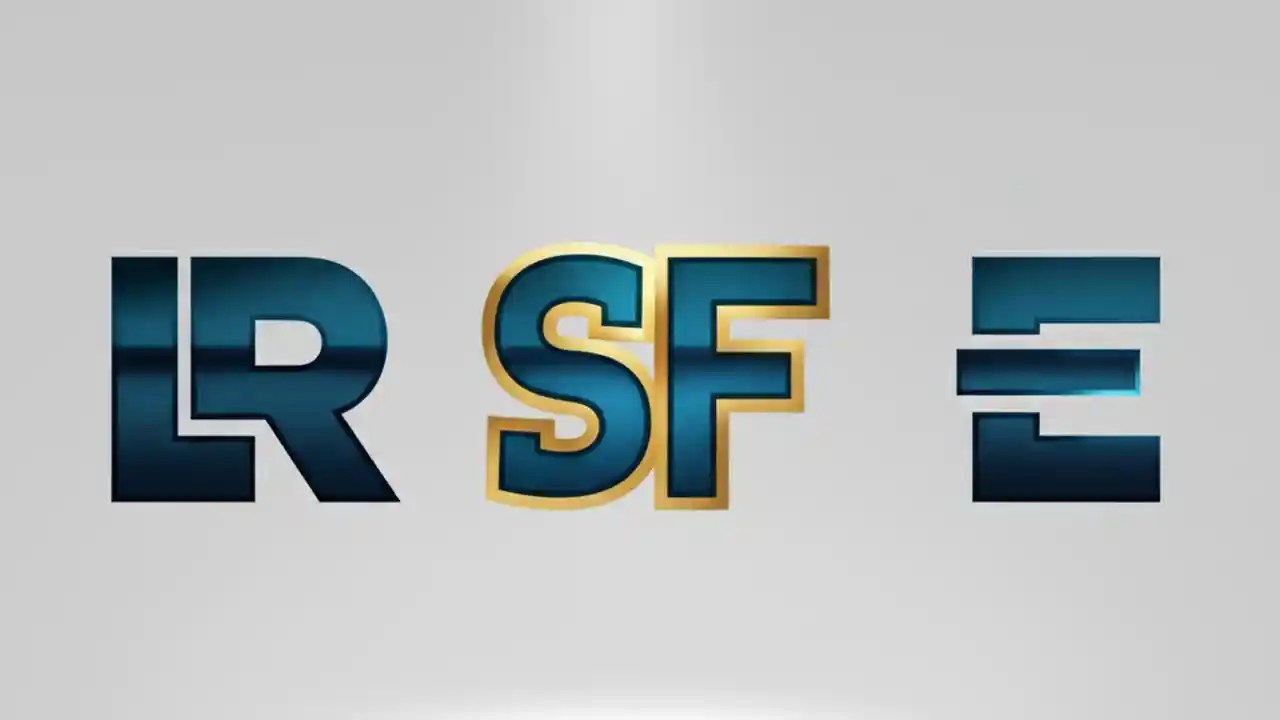 LR SF E