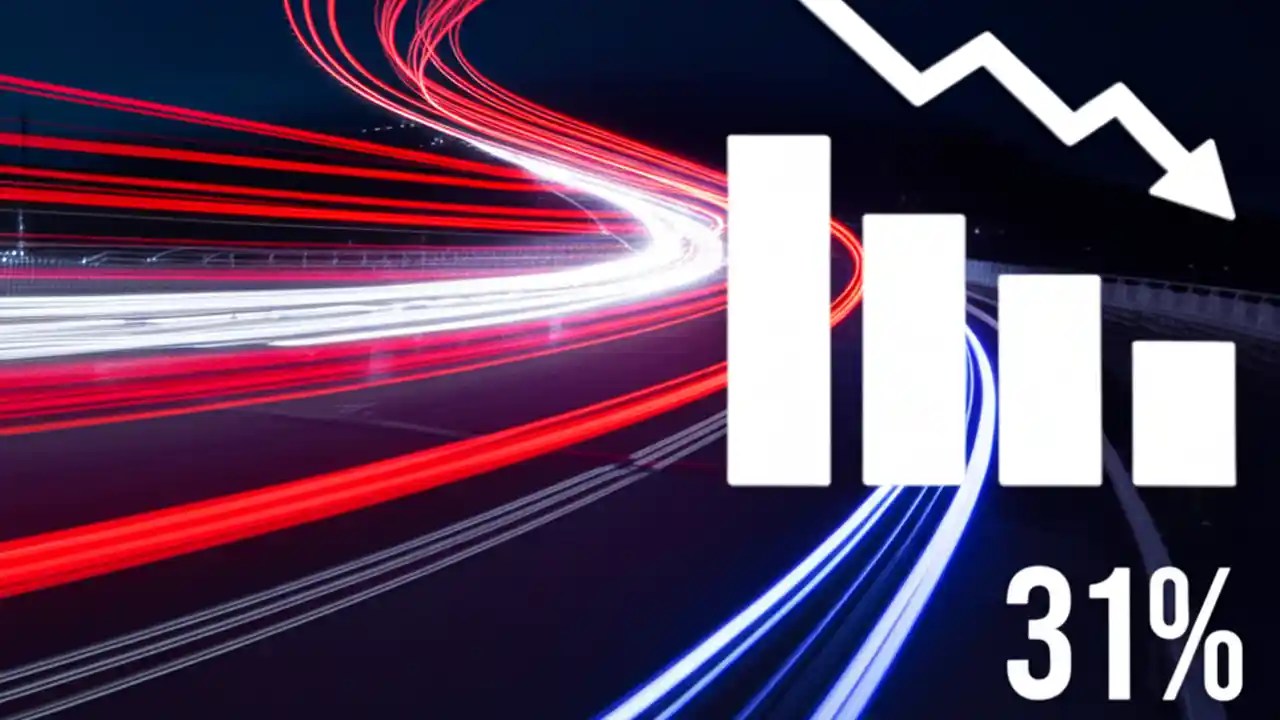 31%