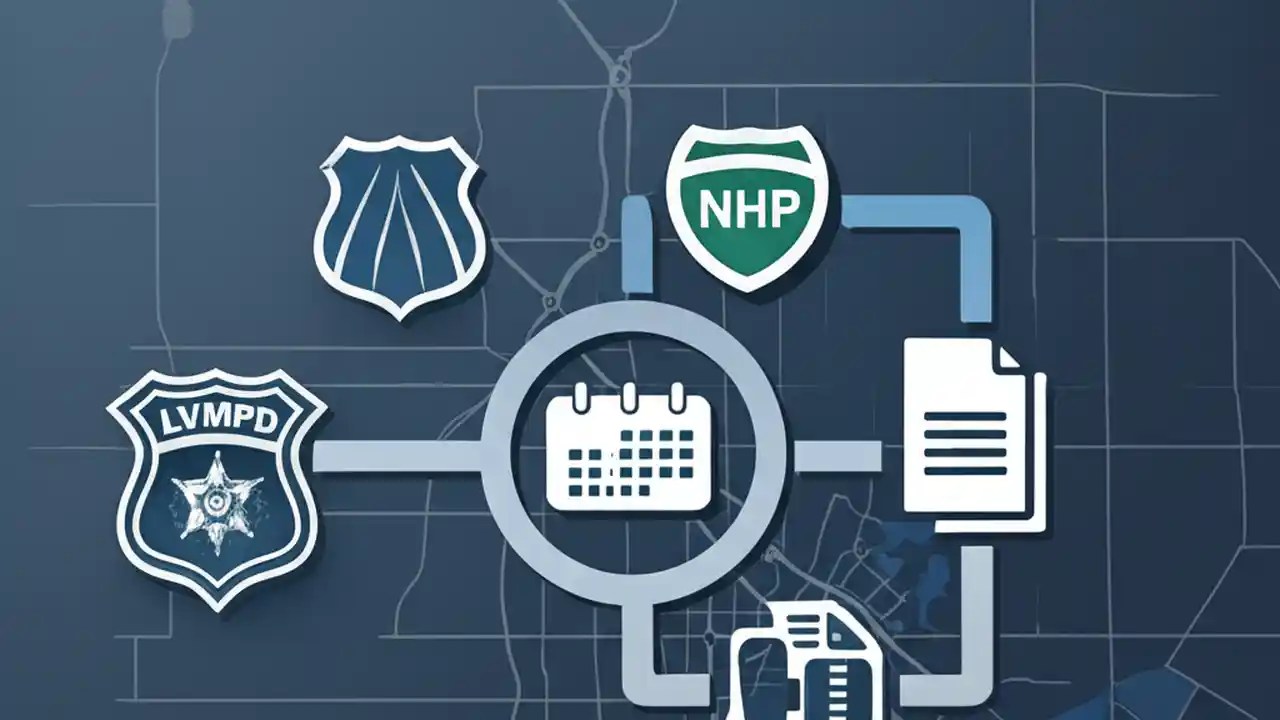 NHP

LVMPD