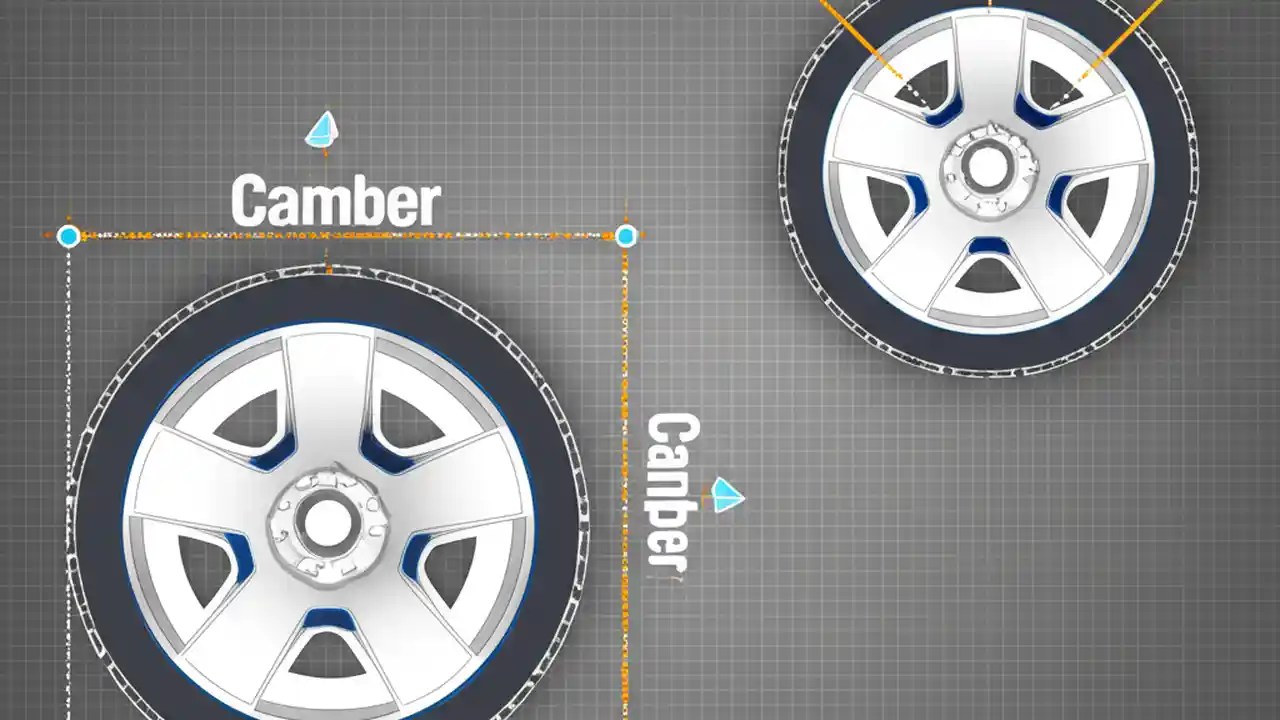 Camber

Canber