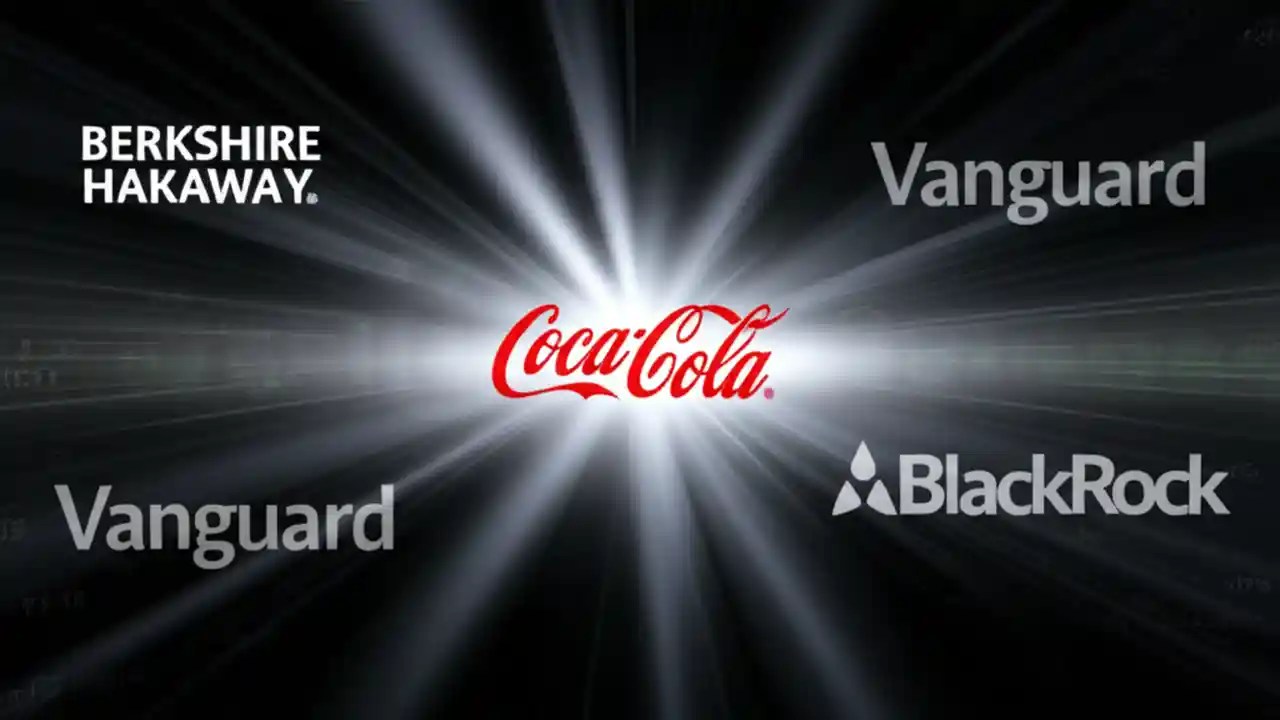 BERKSHIRE HAKAWAY.

Vanguard

Coca-Cola

Vanguard

BlackRock