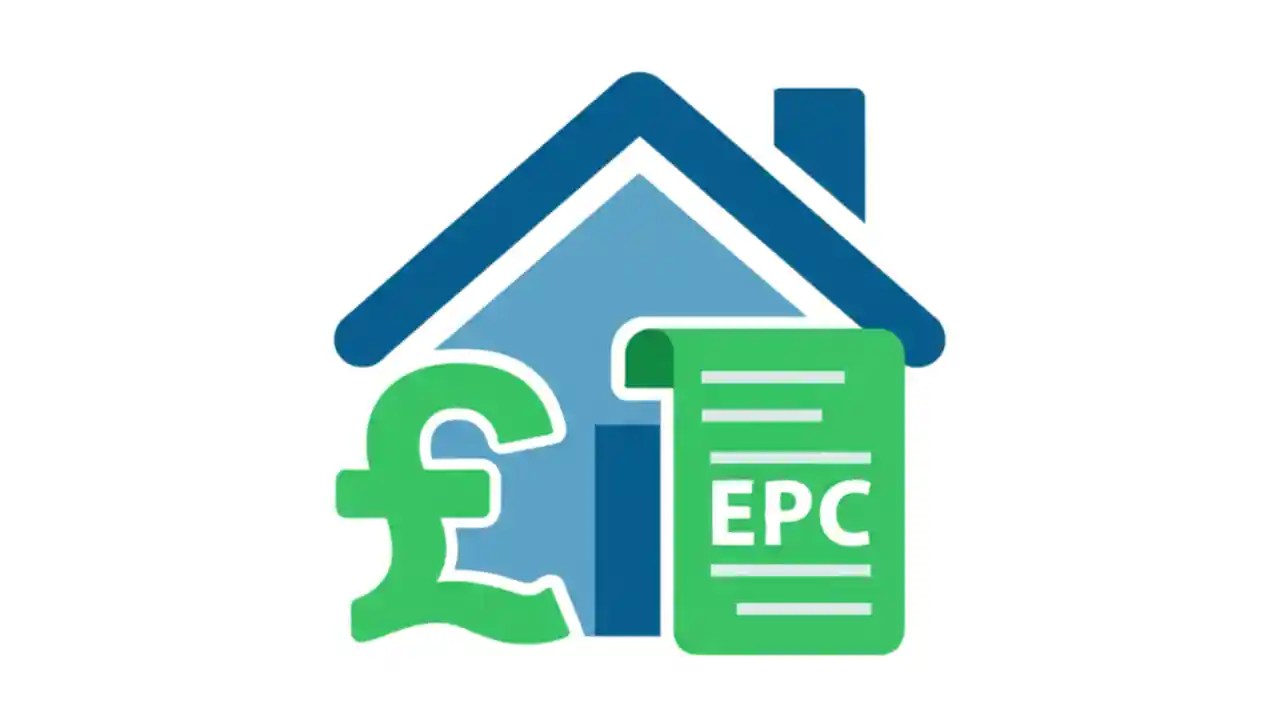 £
EPC