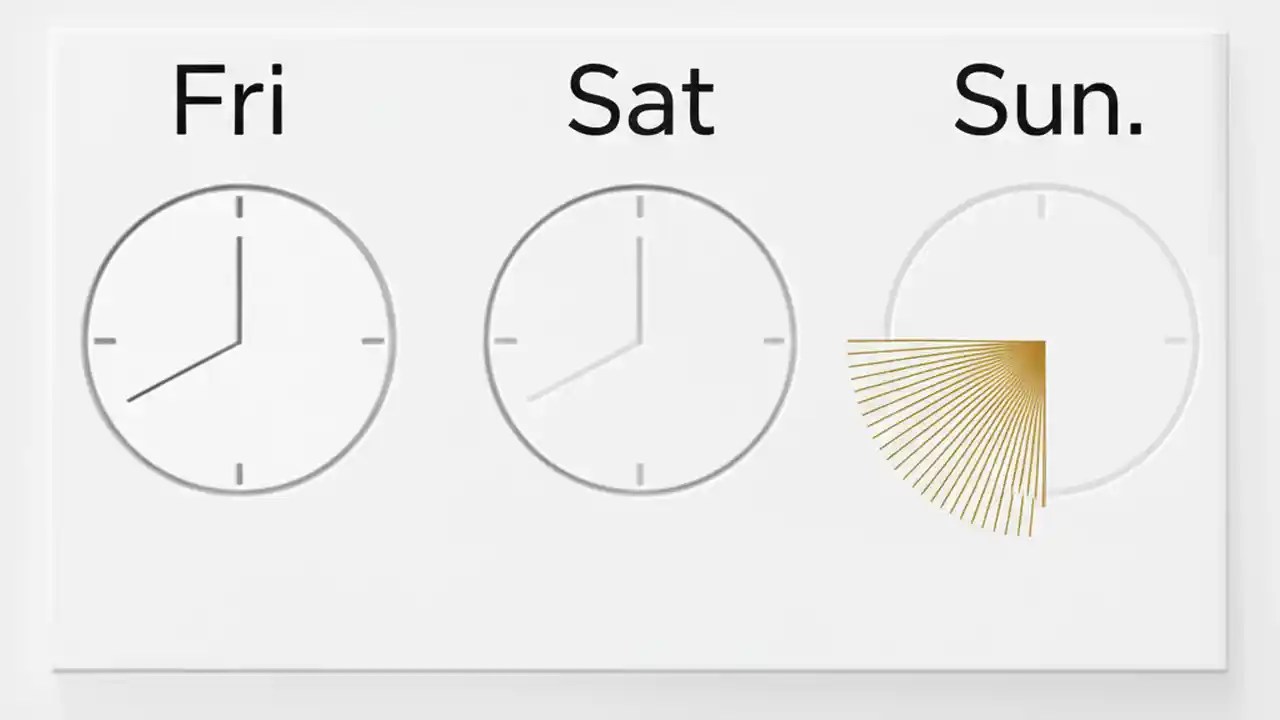 Fri

Sat

Sun.