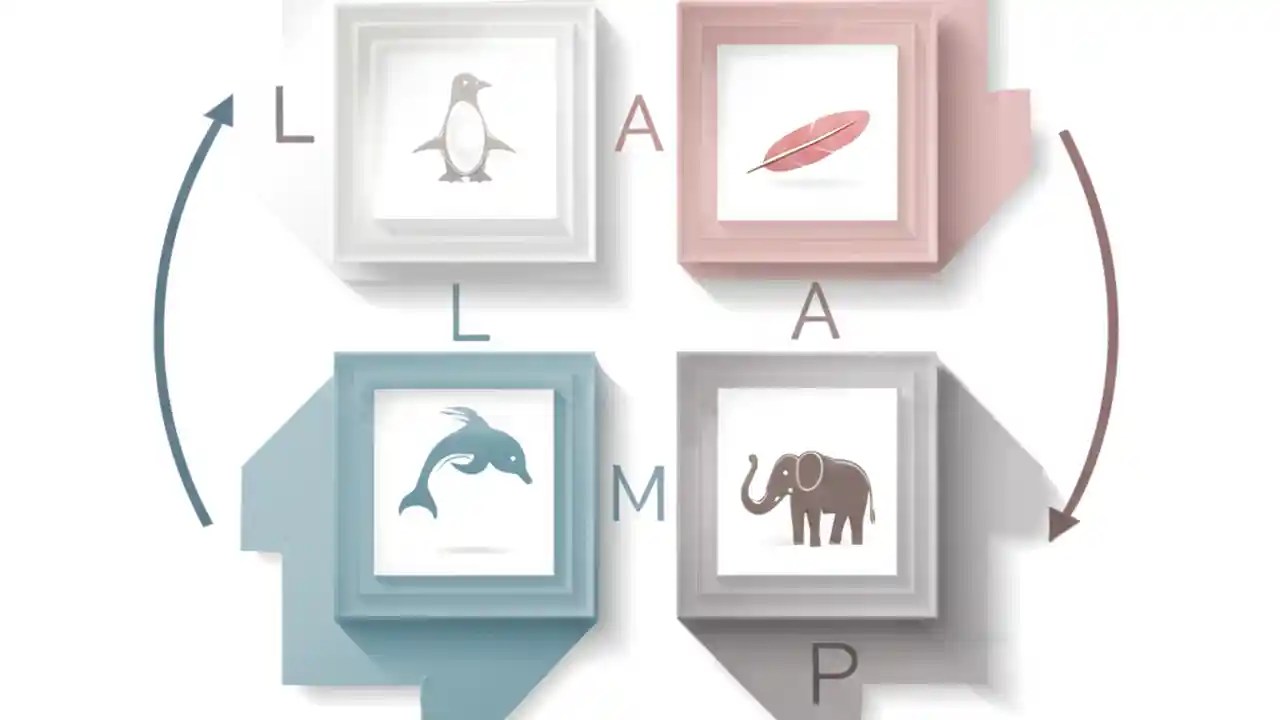 L
A
L
A
M
P