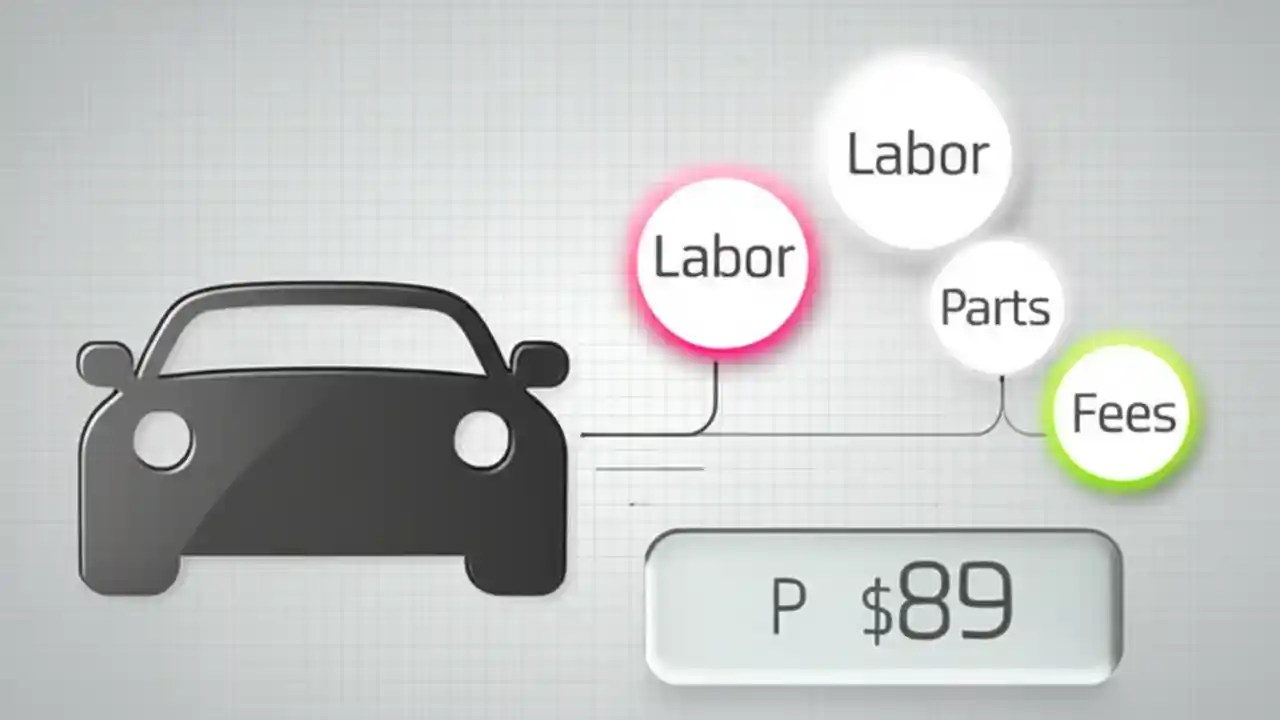 Labor

Labor

Parts

Fees

P $89