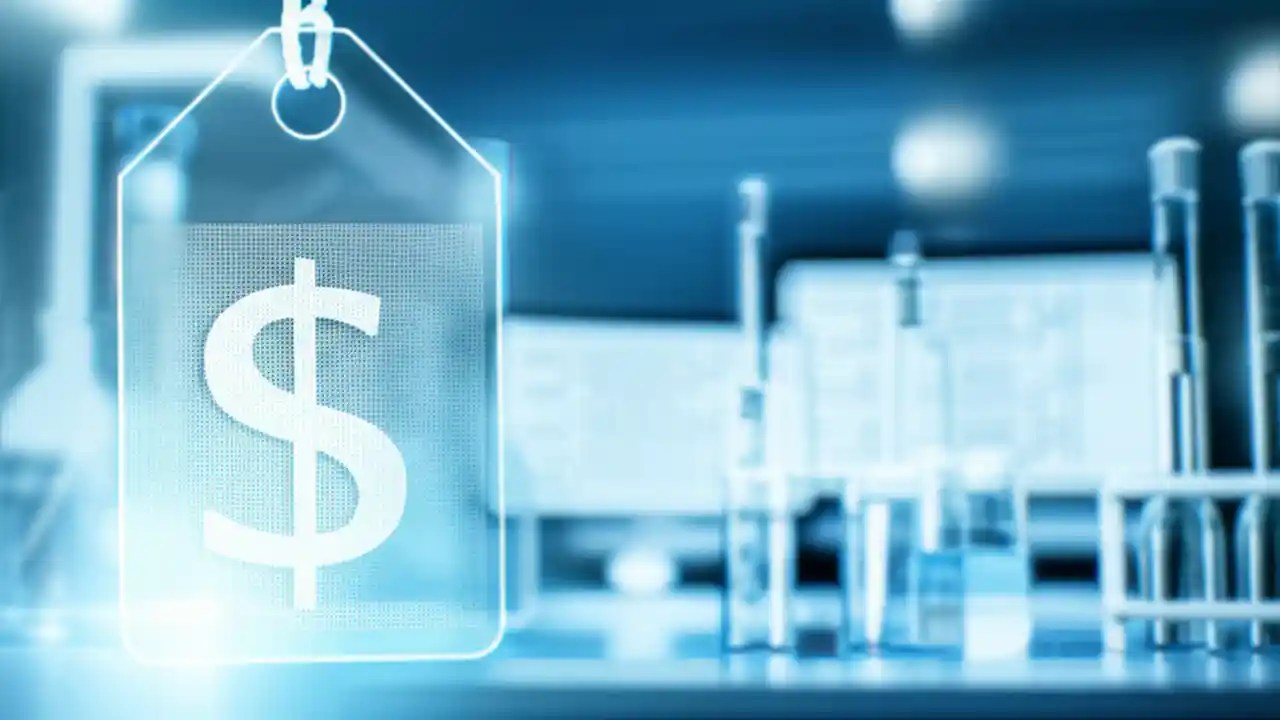 $