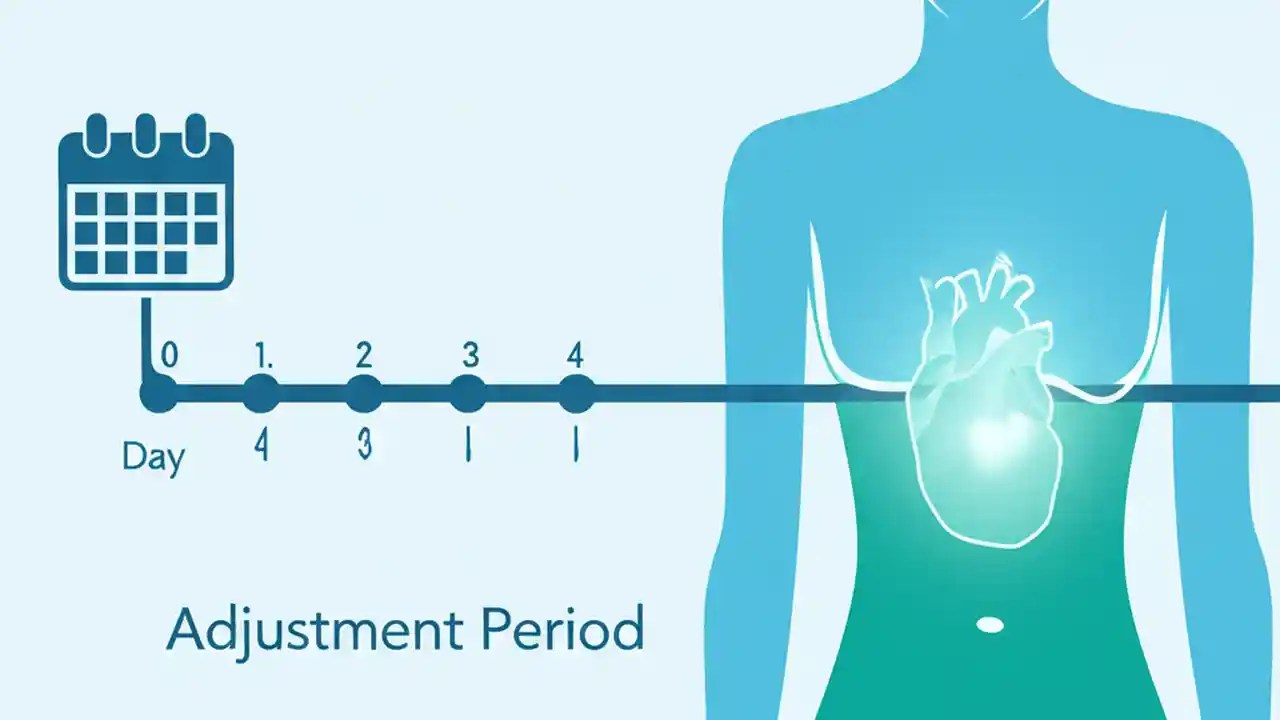 0 1. 2 3 4

Day 4 3 1 1

Adjustment Period