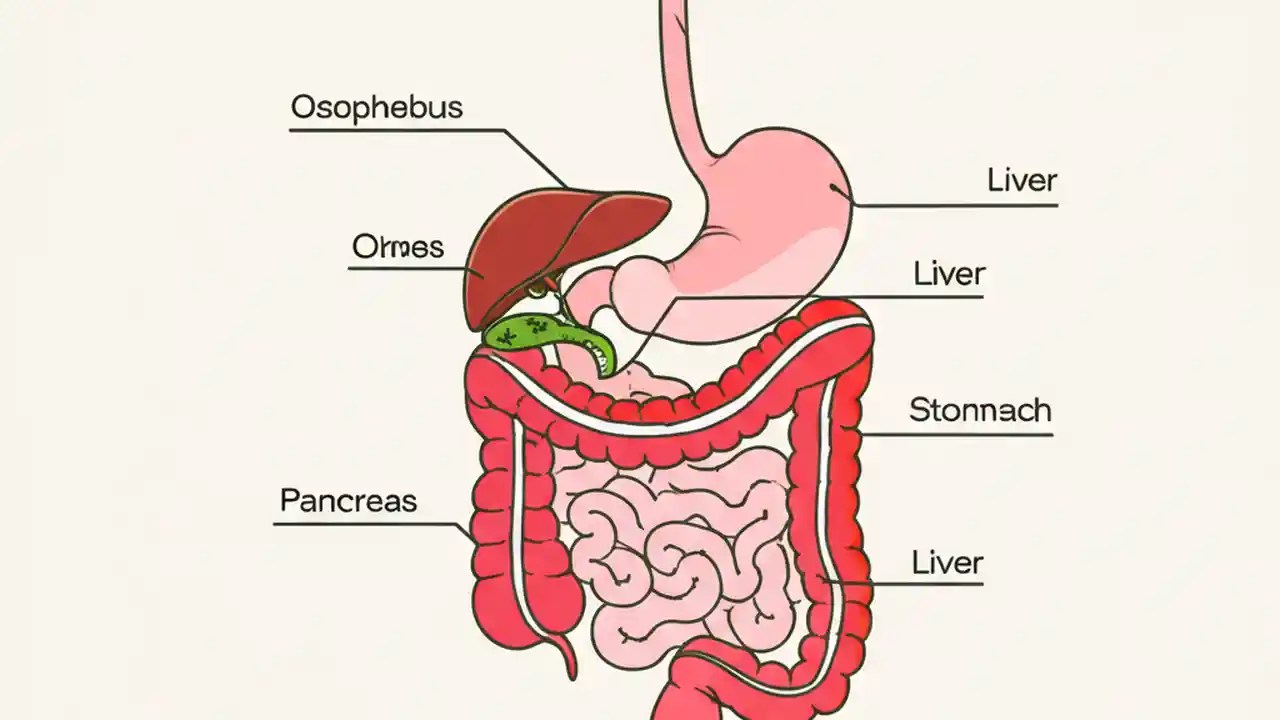 Osophebus

Liver

Ormes

Liver

Stonnach

Pancreas

Liver