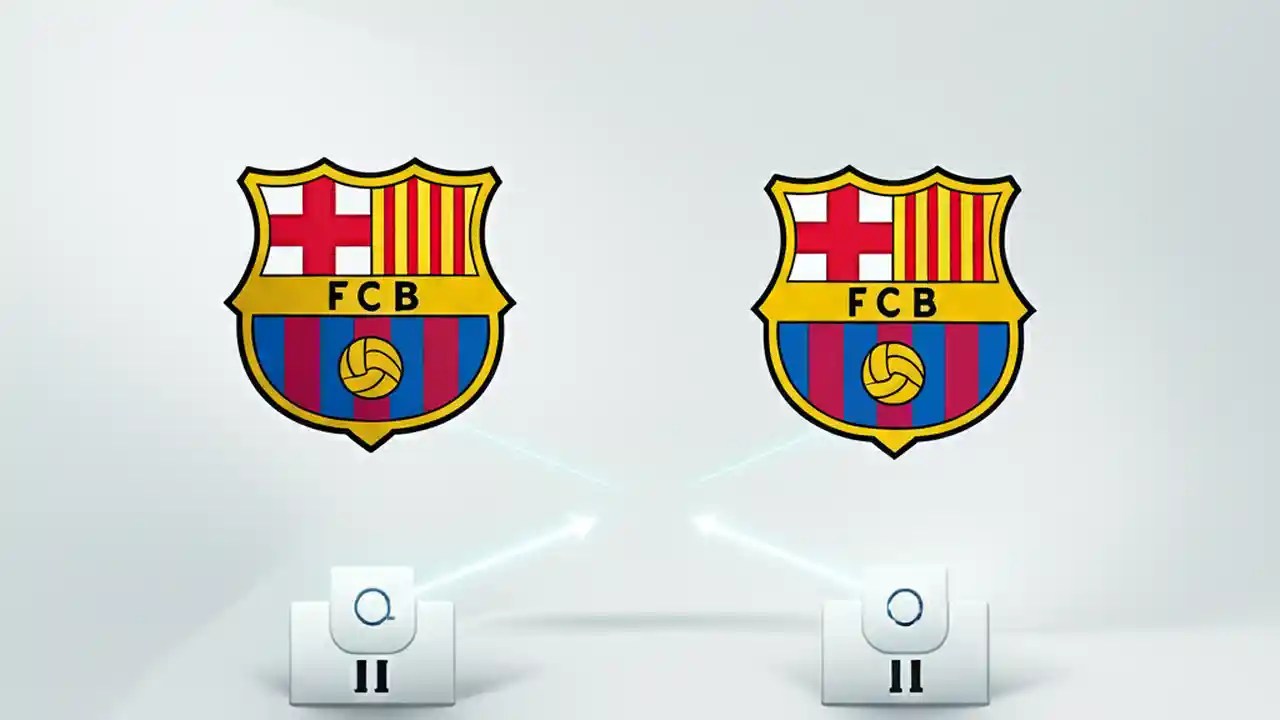 FCB

FCB

II

II