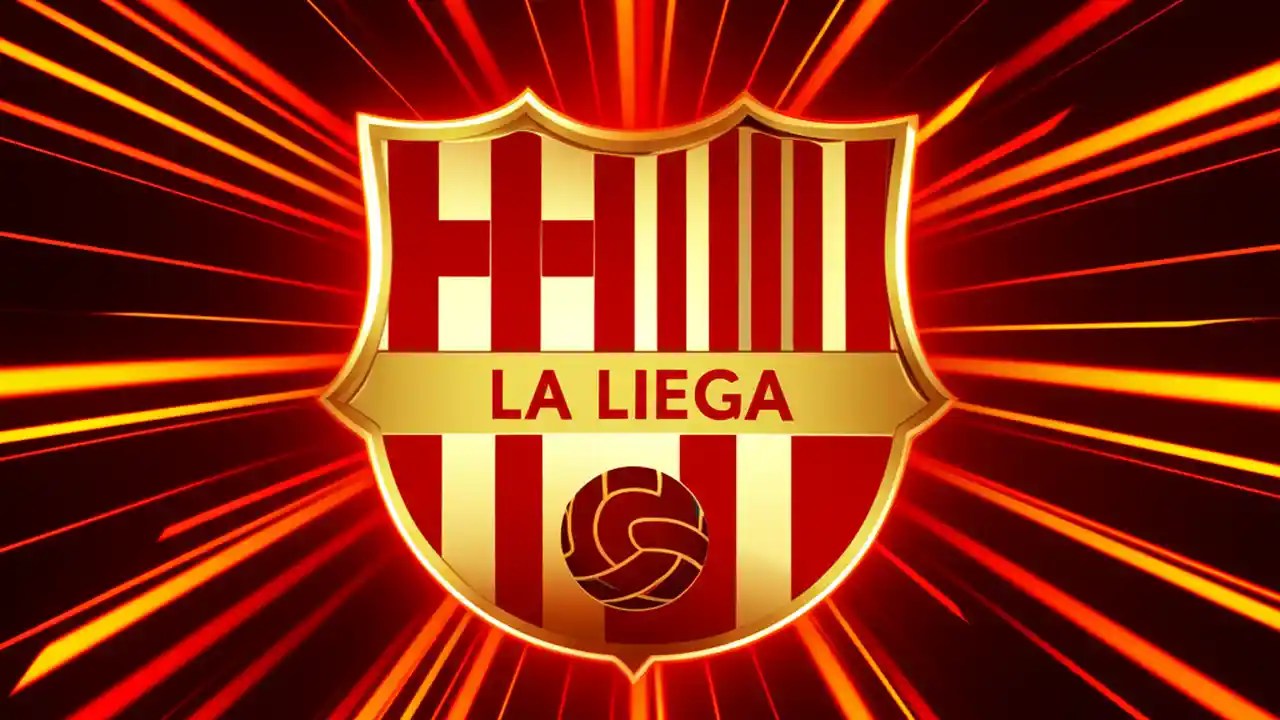 LA LIEGA