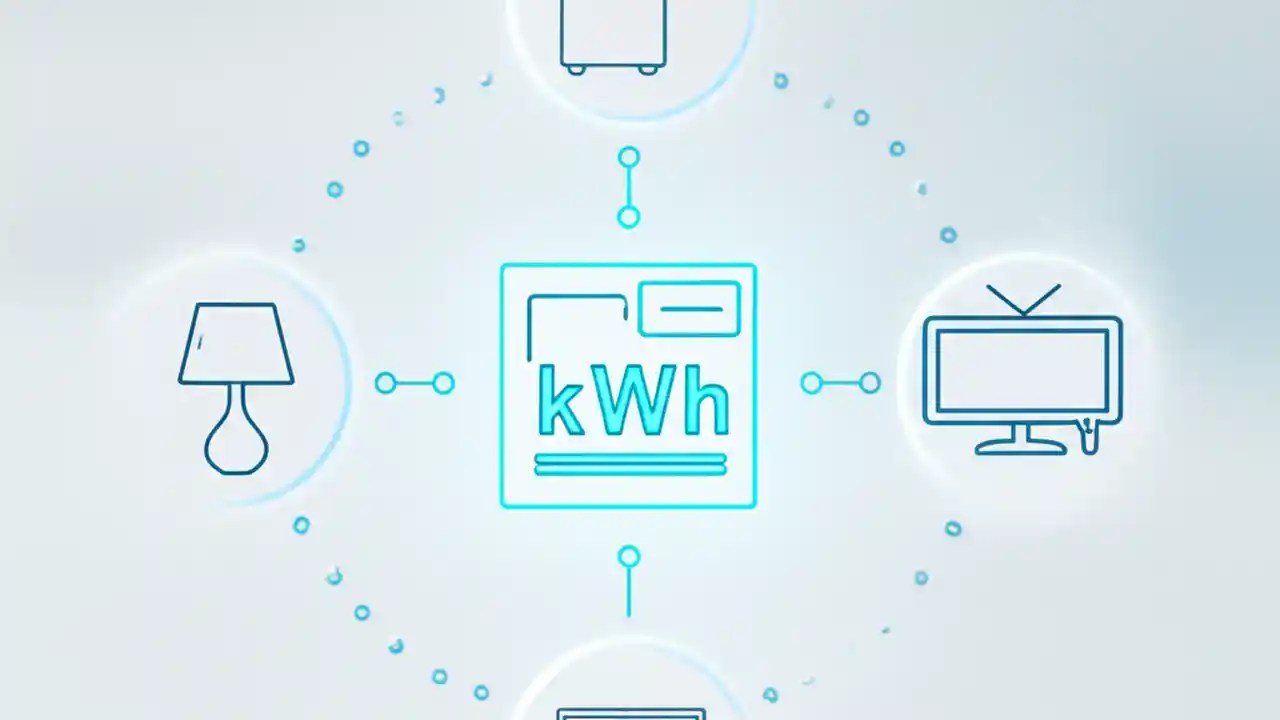 kWh