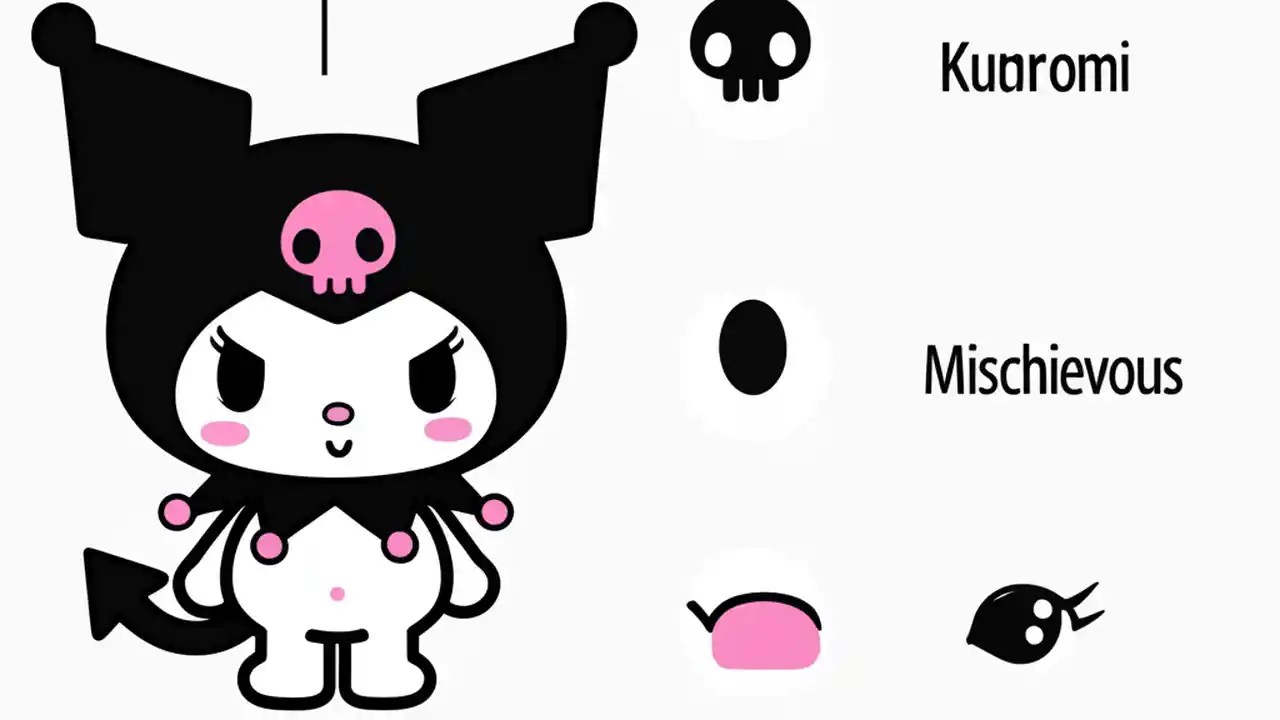 Kuaromi

Mischievous