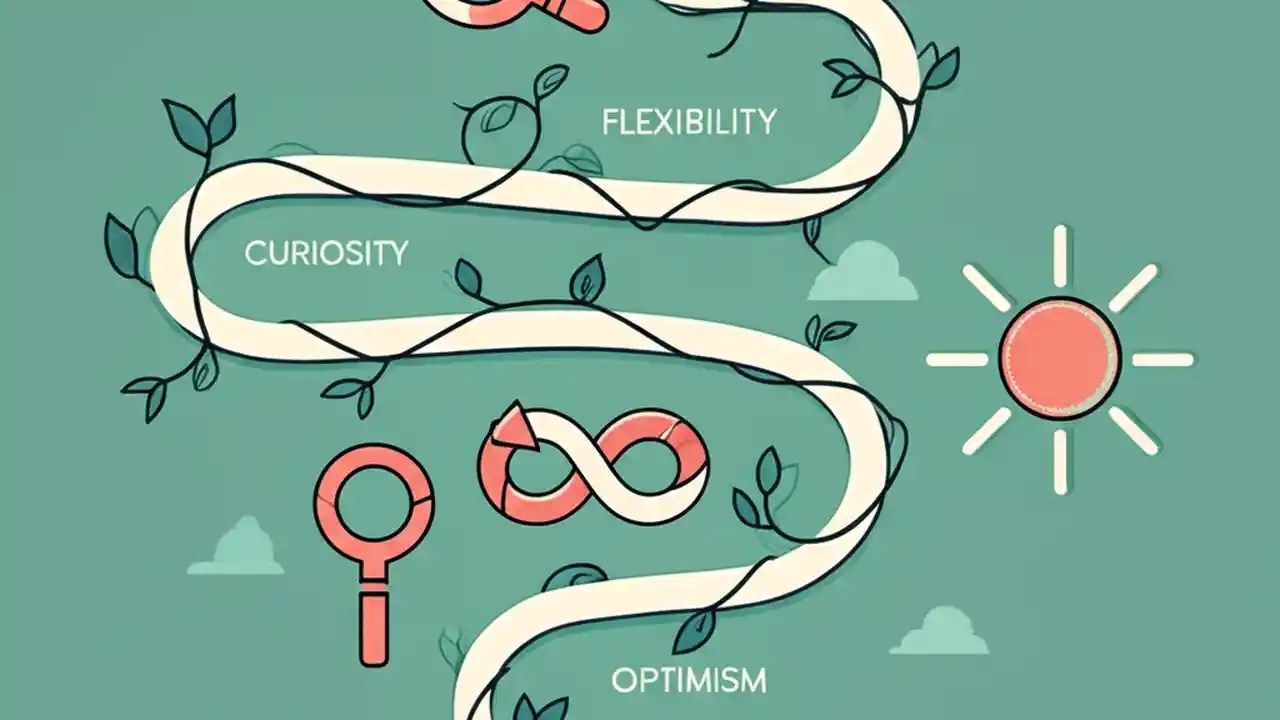 FLEXIBILITY

CURIOSITY

OPTIMISM