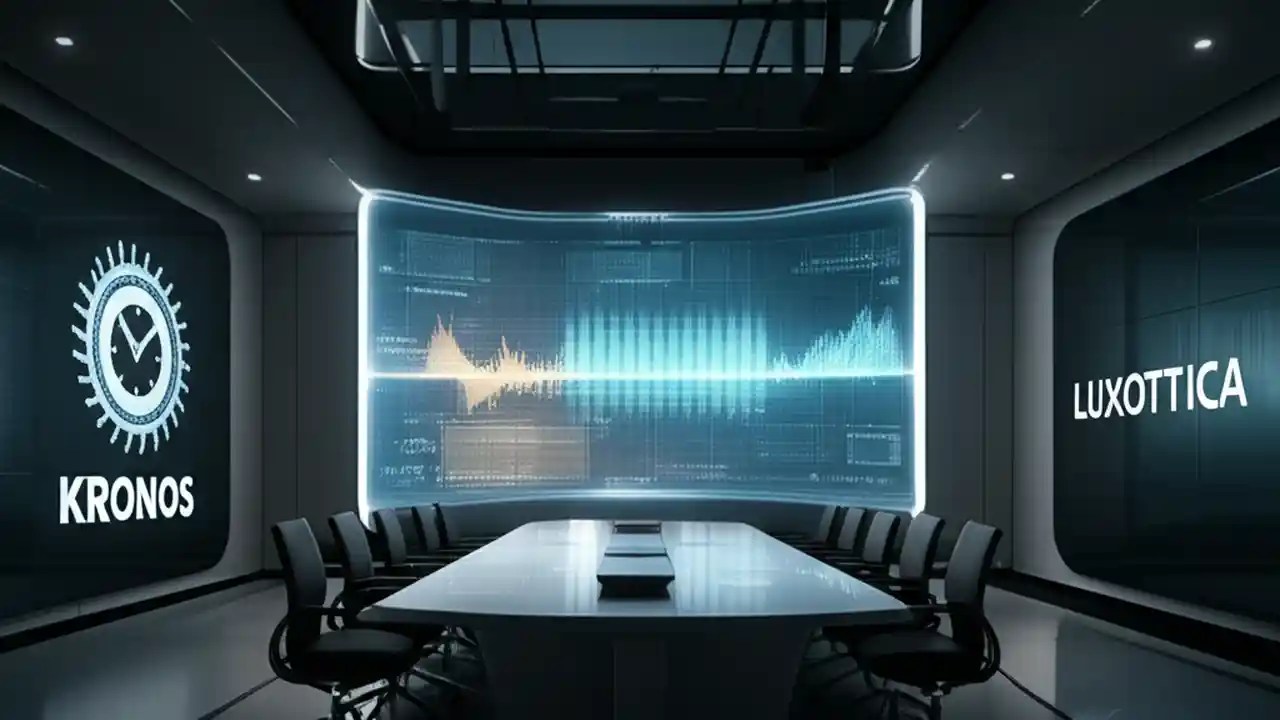 KRONOS

LUXOTTICA