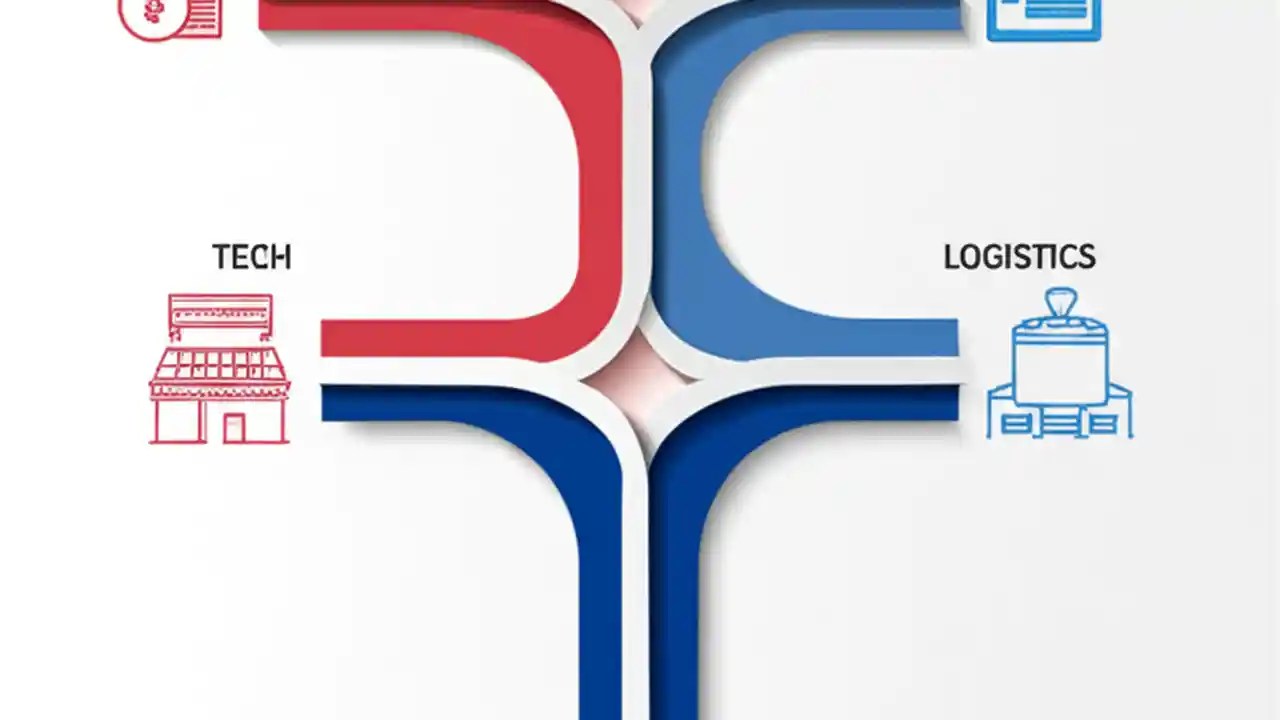 TECH

LOGISTICS