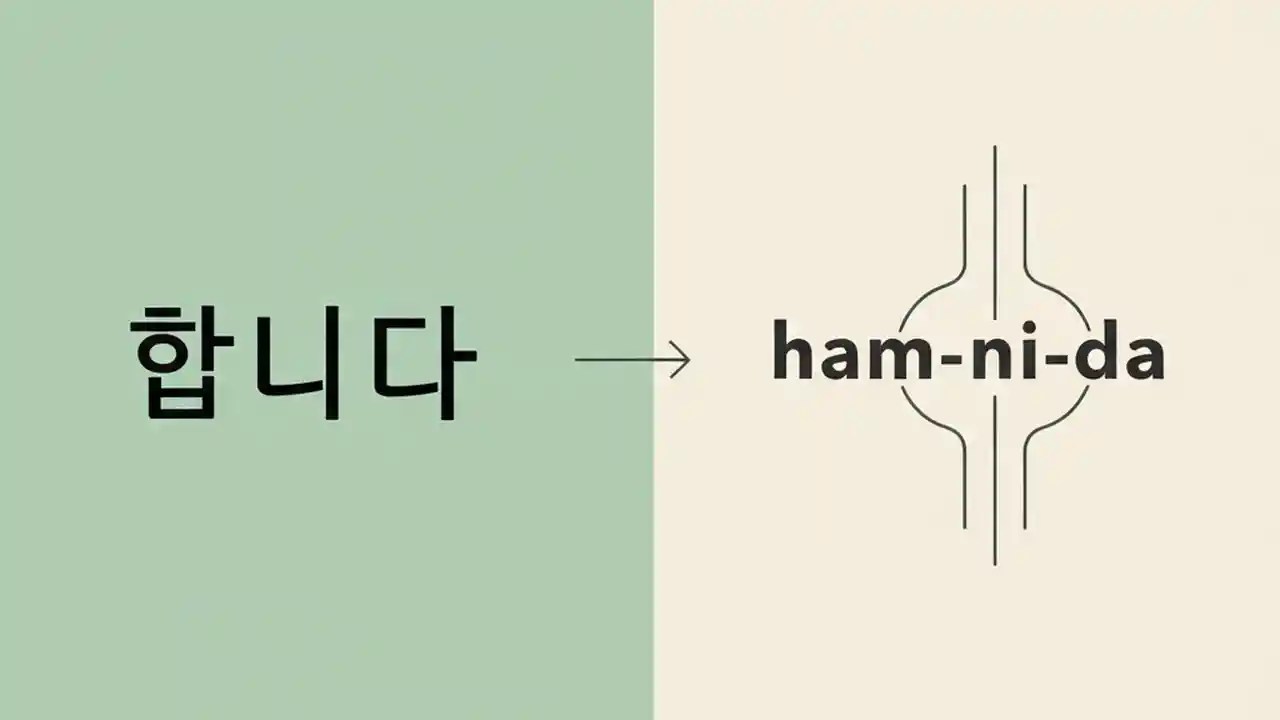 합니다

ham-ni-da