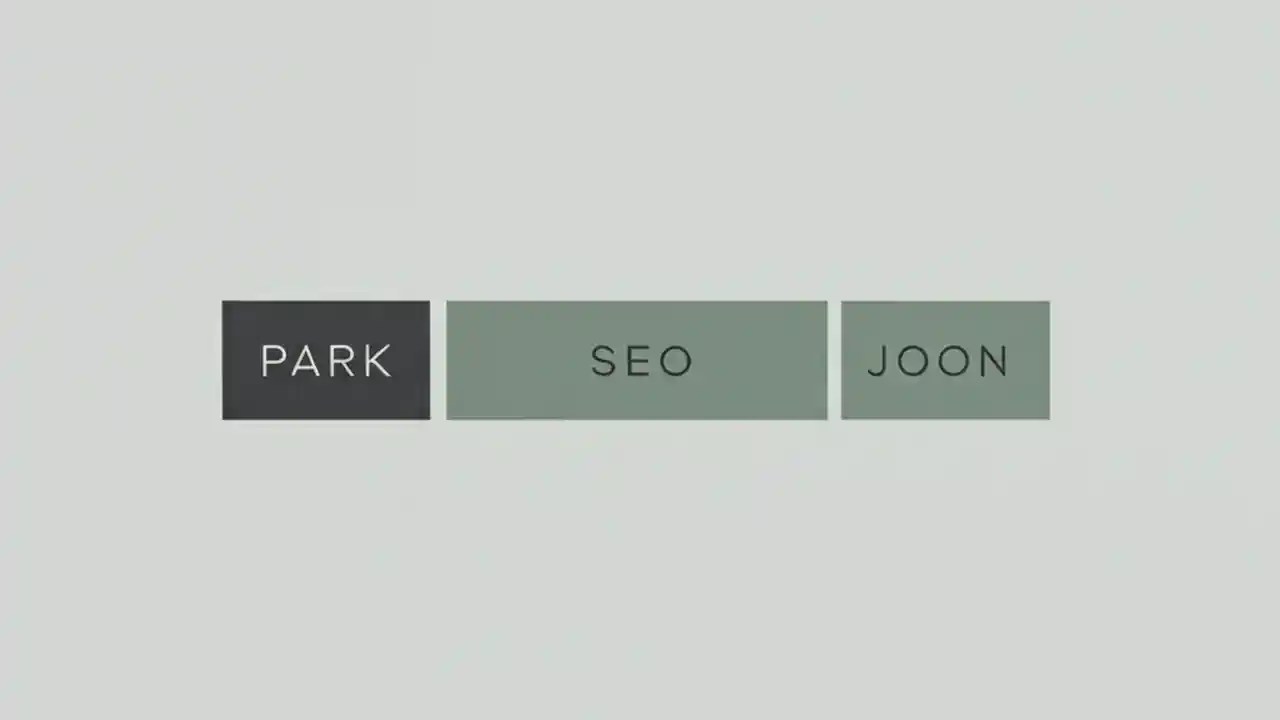 PARK SEO JOON