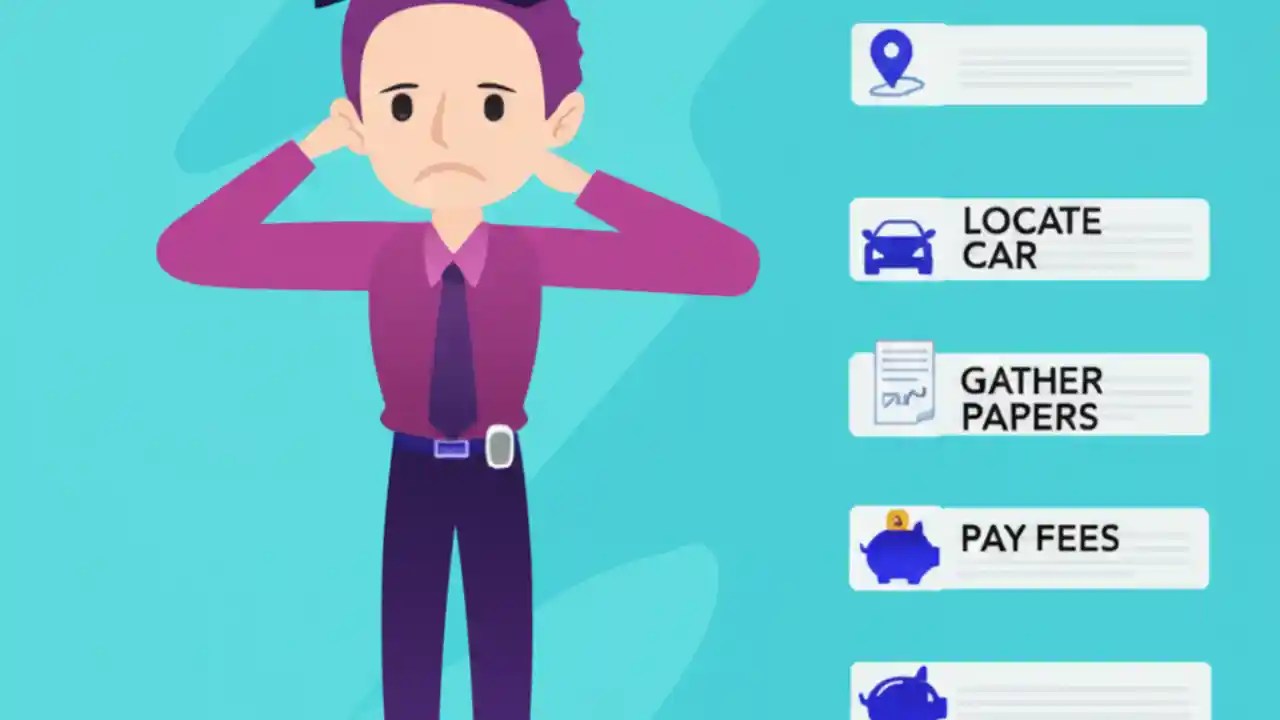 LOCATE CAR

GATHER PAPERS

PAY FEES