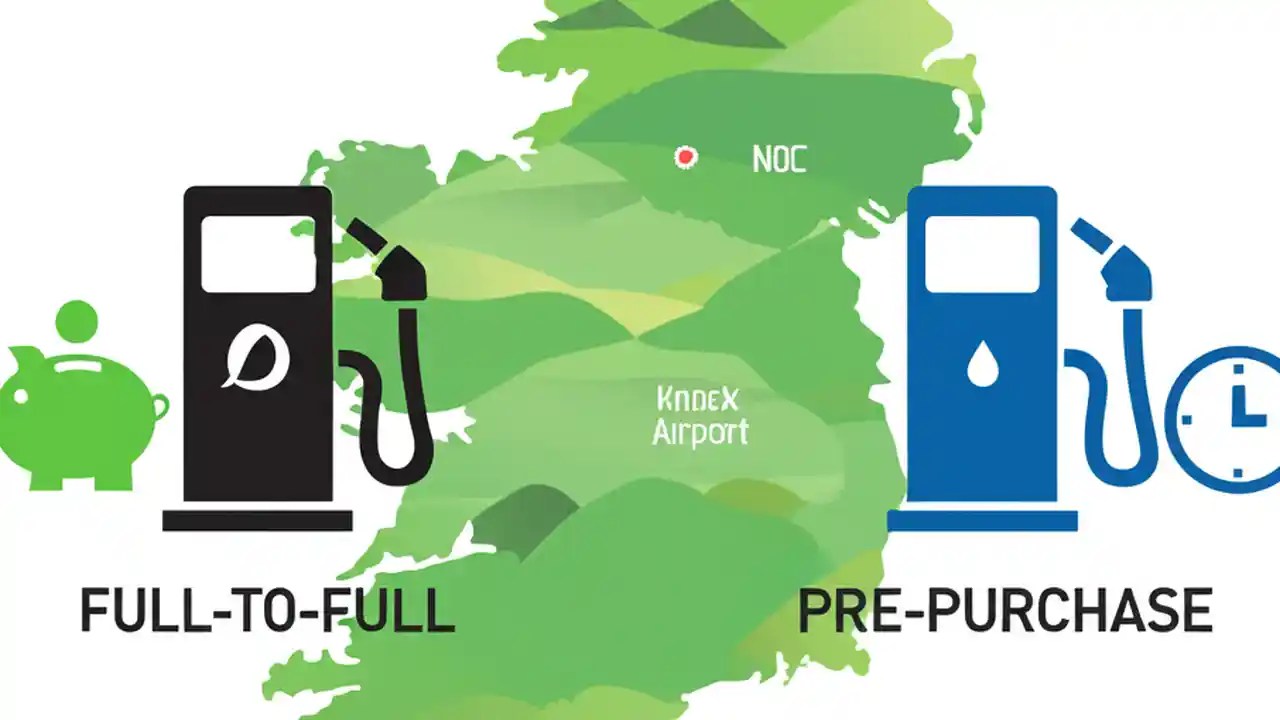 NOC

KnoeX Airport

FULL-TO-FULL

PRE-PURCHASE