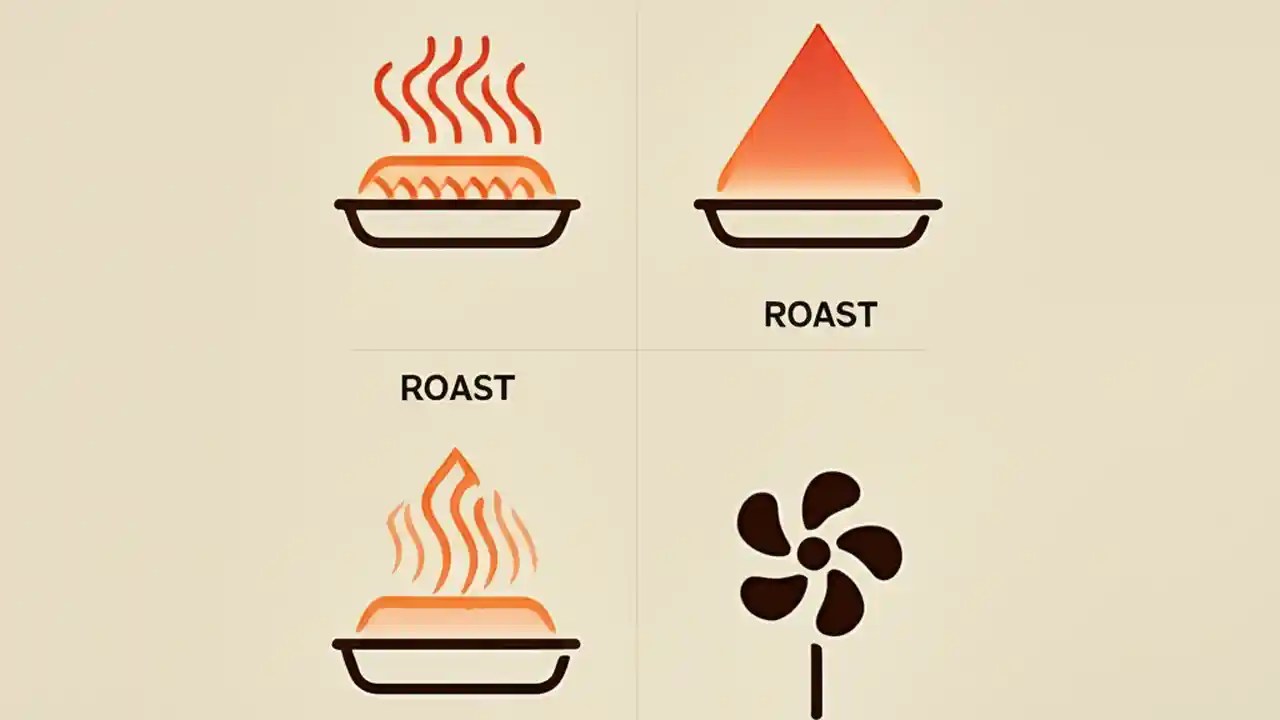 ROAST

ROAST