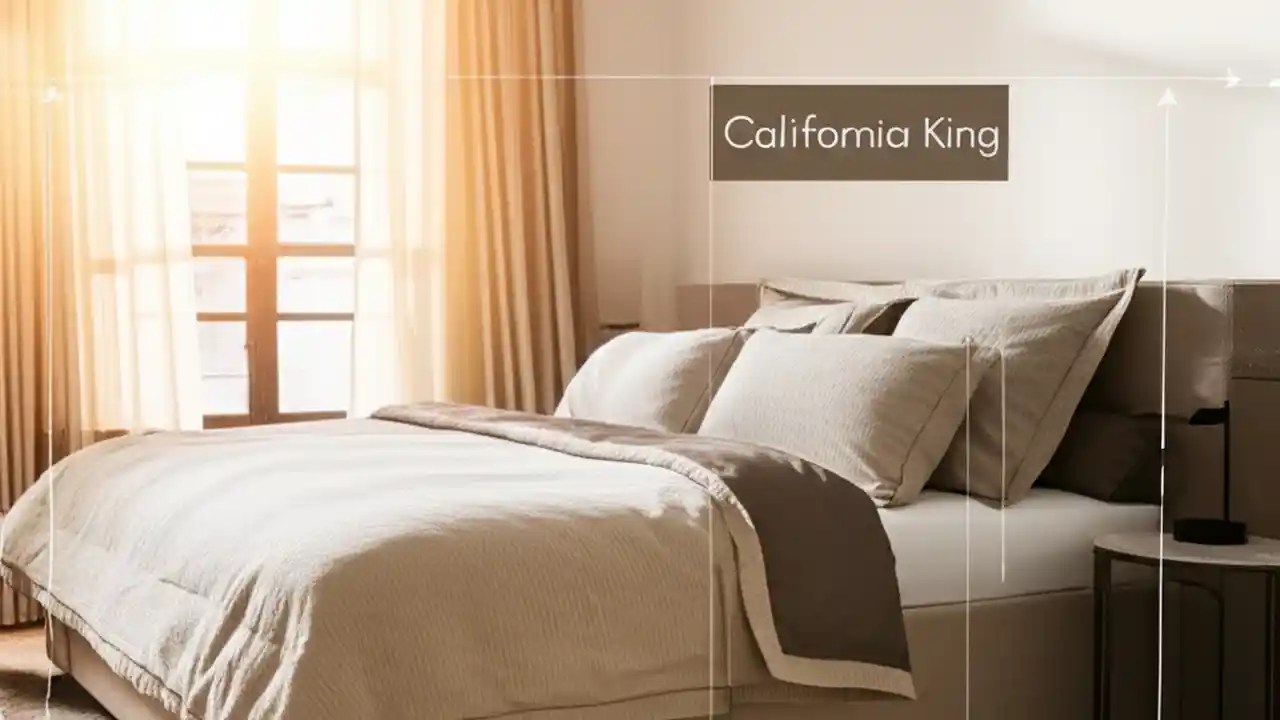 Califomia King