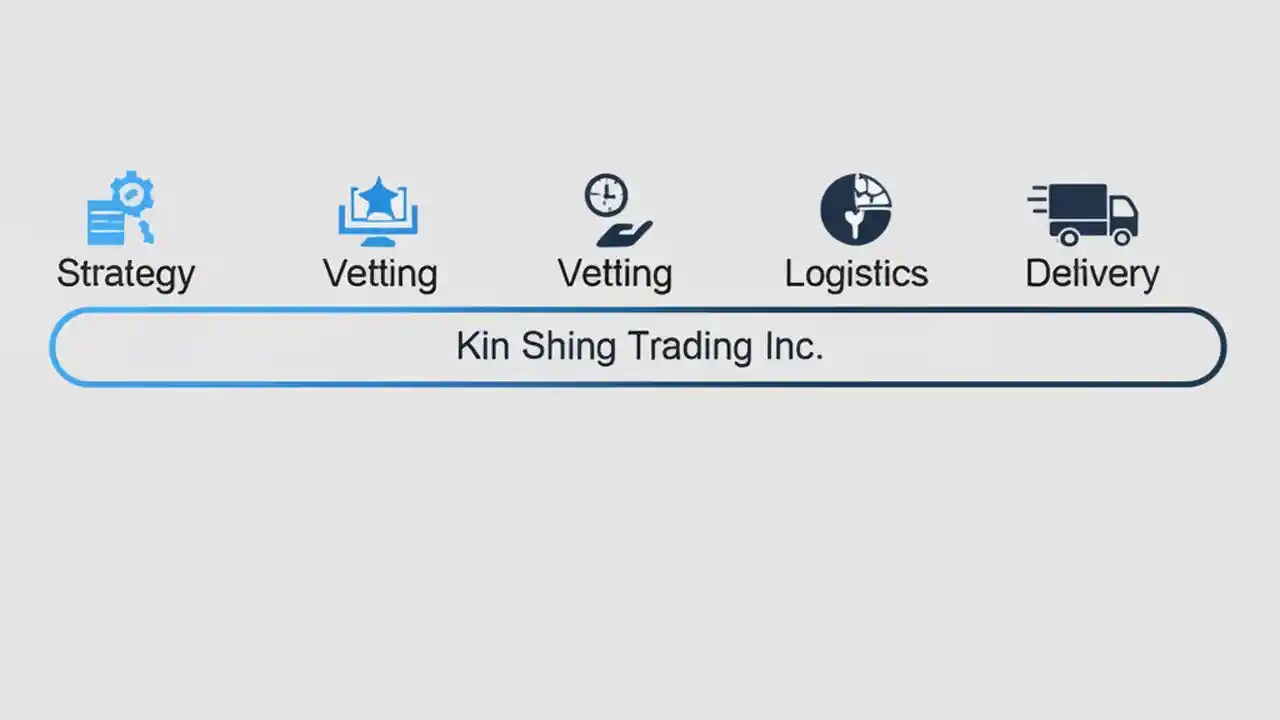 Strategy
Vetting
Vetting
Logistics
Delivery

Kin Shing Trading Inc.