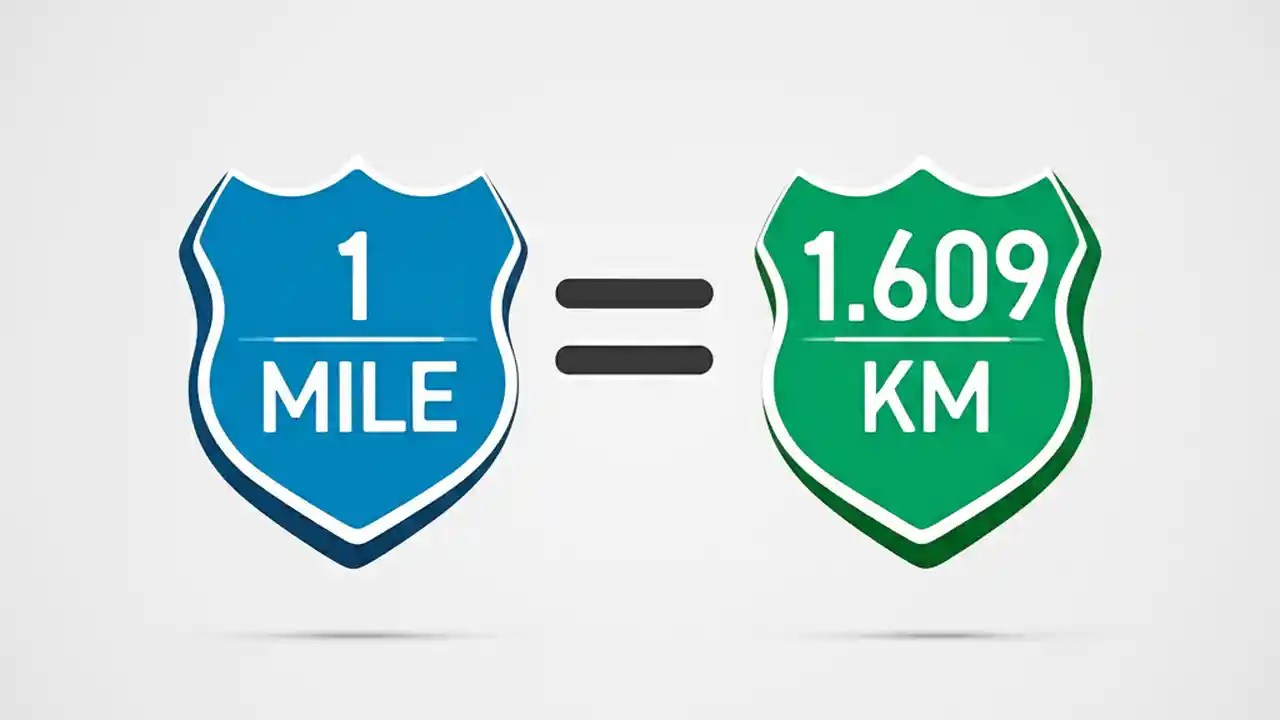 1
MILE

=

1.609
KM