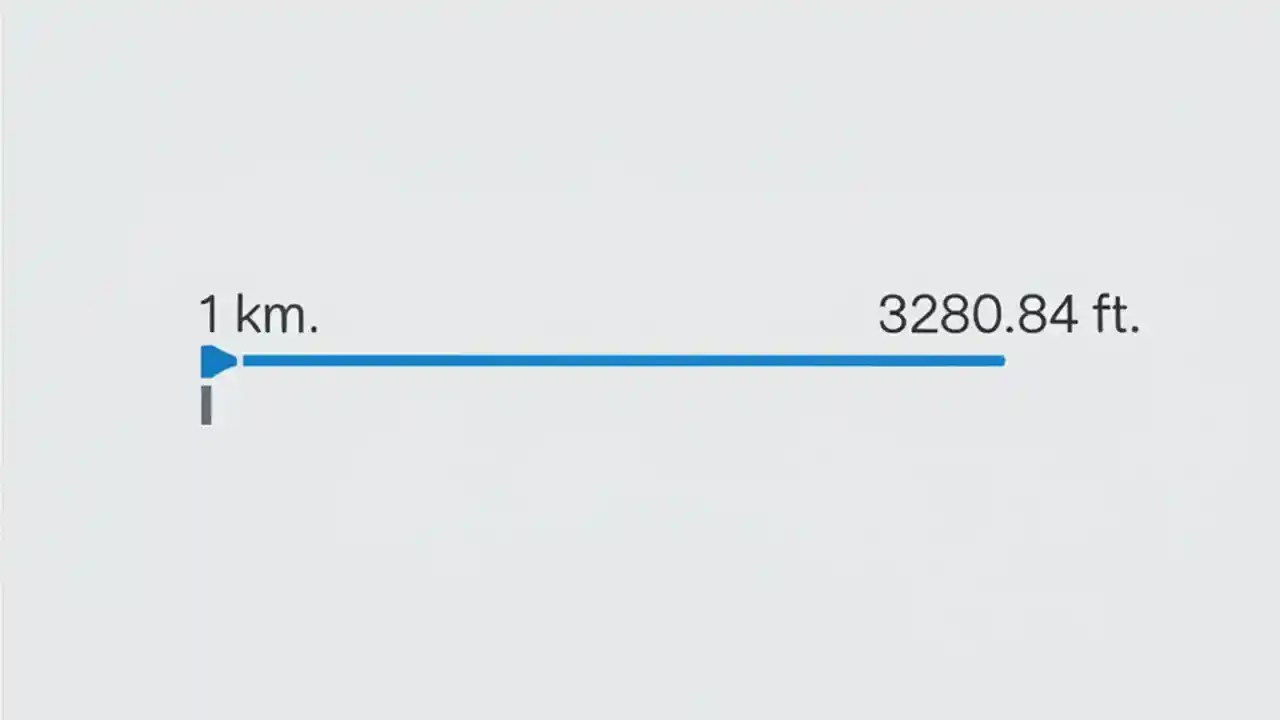 1 km.

3280.84 ft.