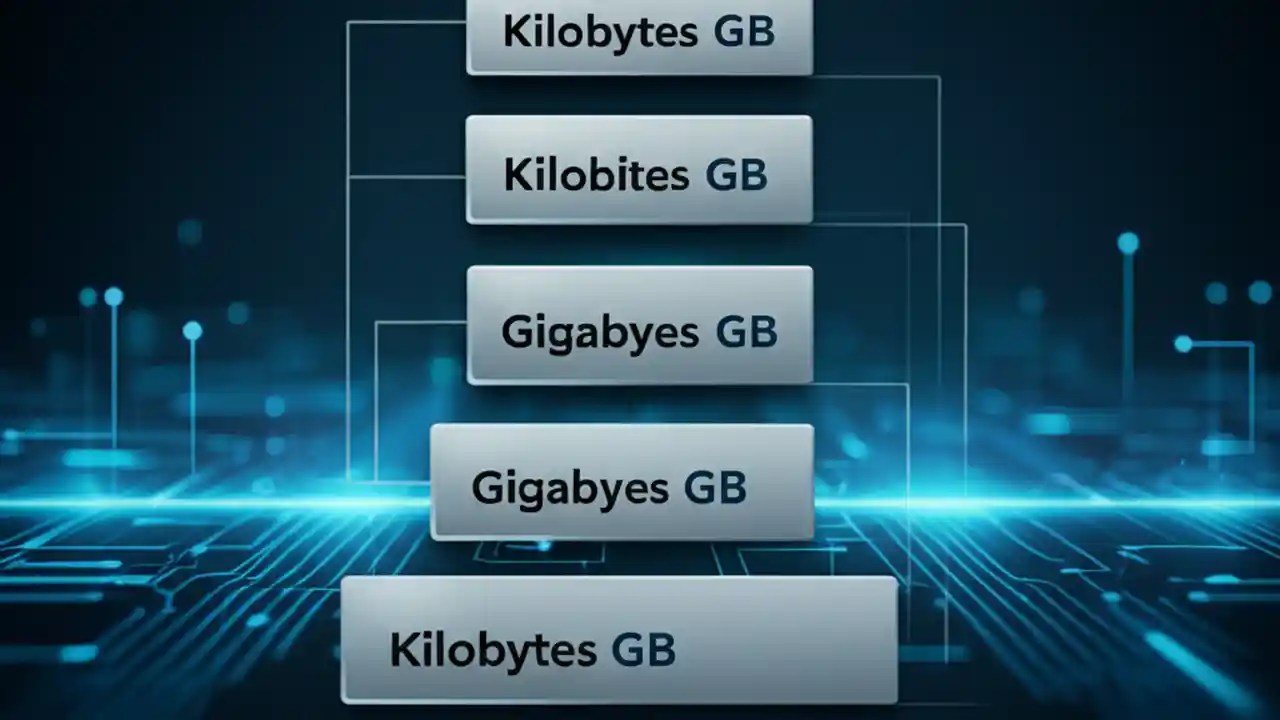 Kilobytes GB

Kilobites GB

Gigabyes GB

Gigabyes GB

Kilobytes GB