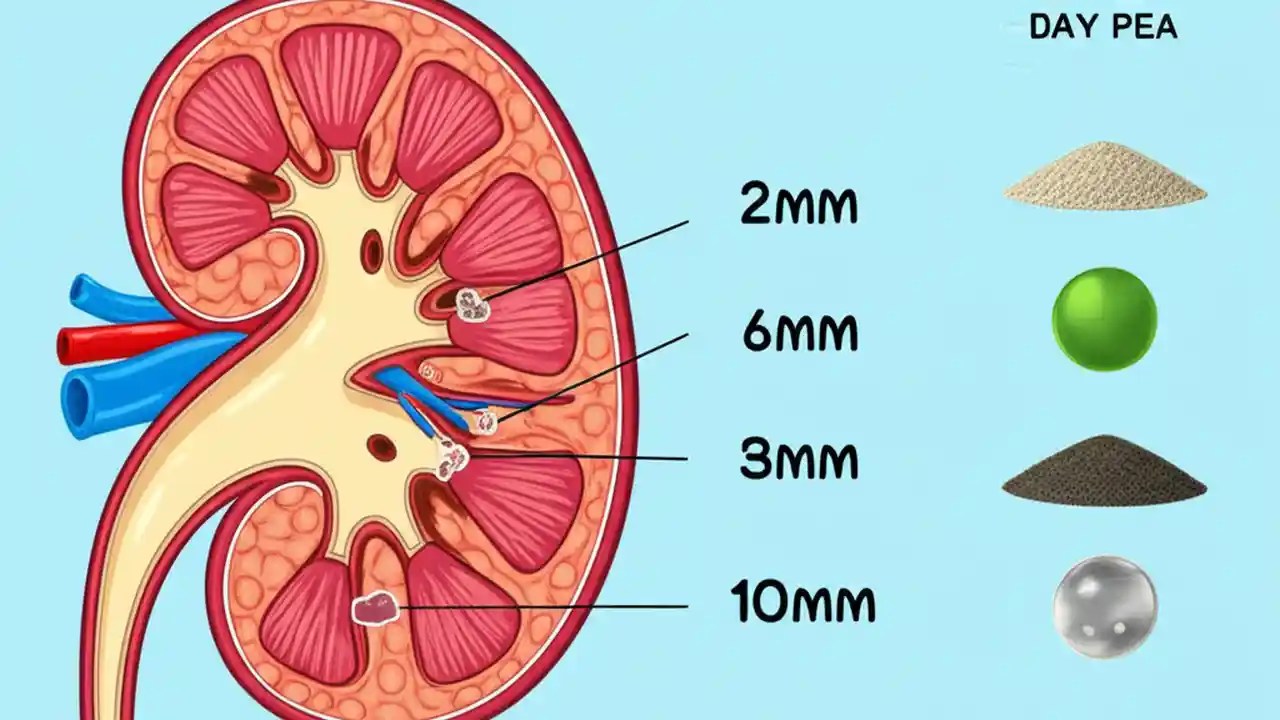 DAY PEA

2MM

6MM

3MM

10MM