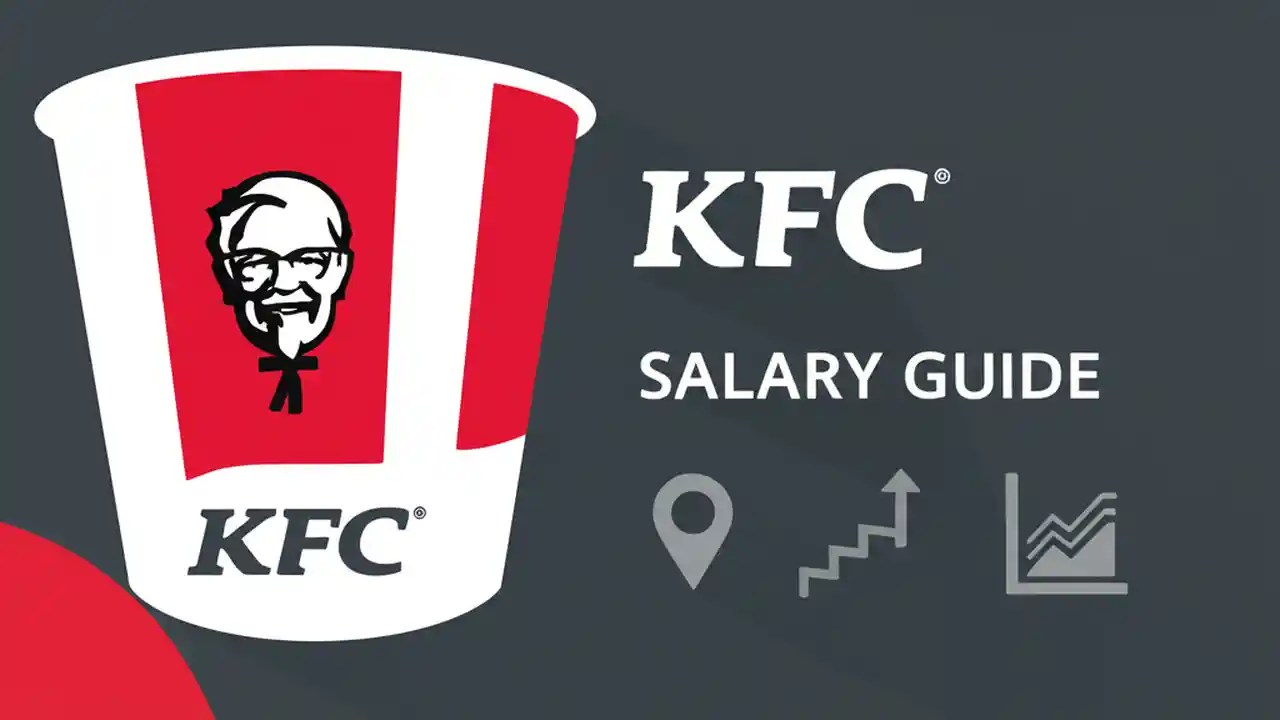 KFC®

KFC®

SALARY GUIDE