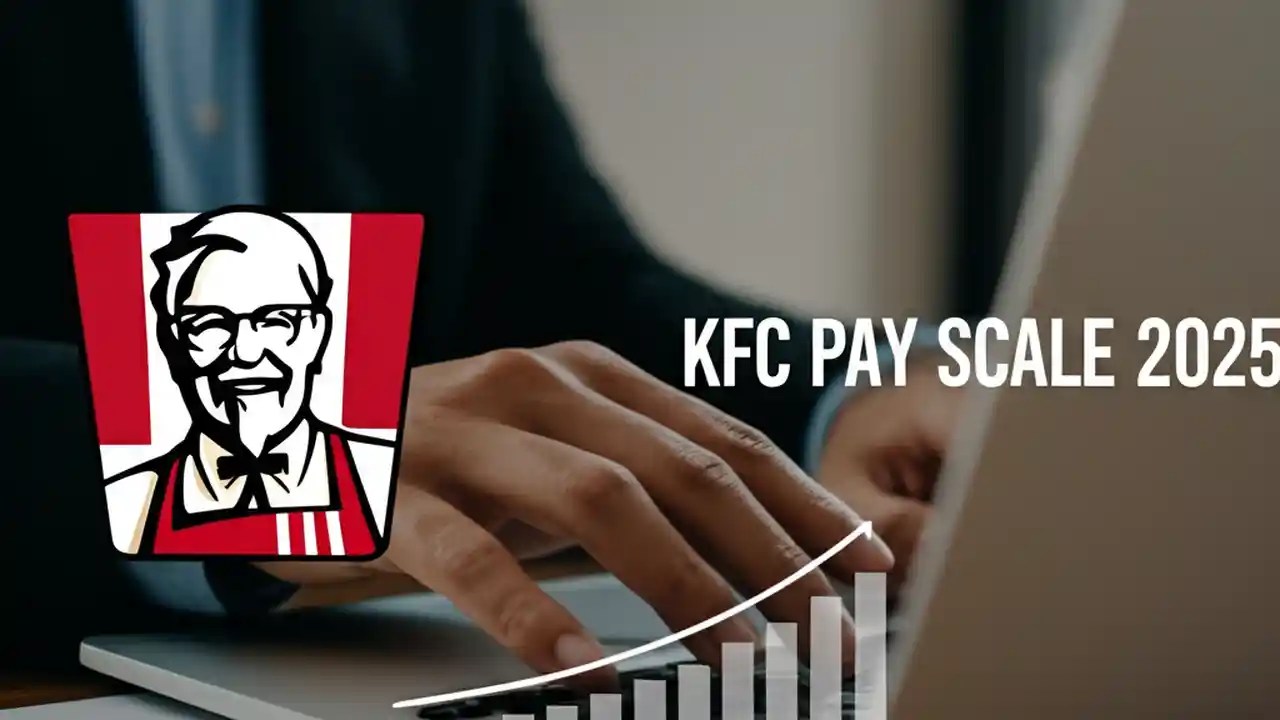 KFC PAY SCALE 2025