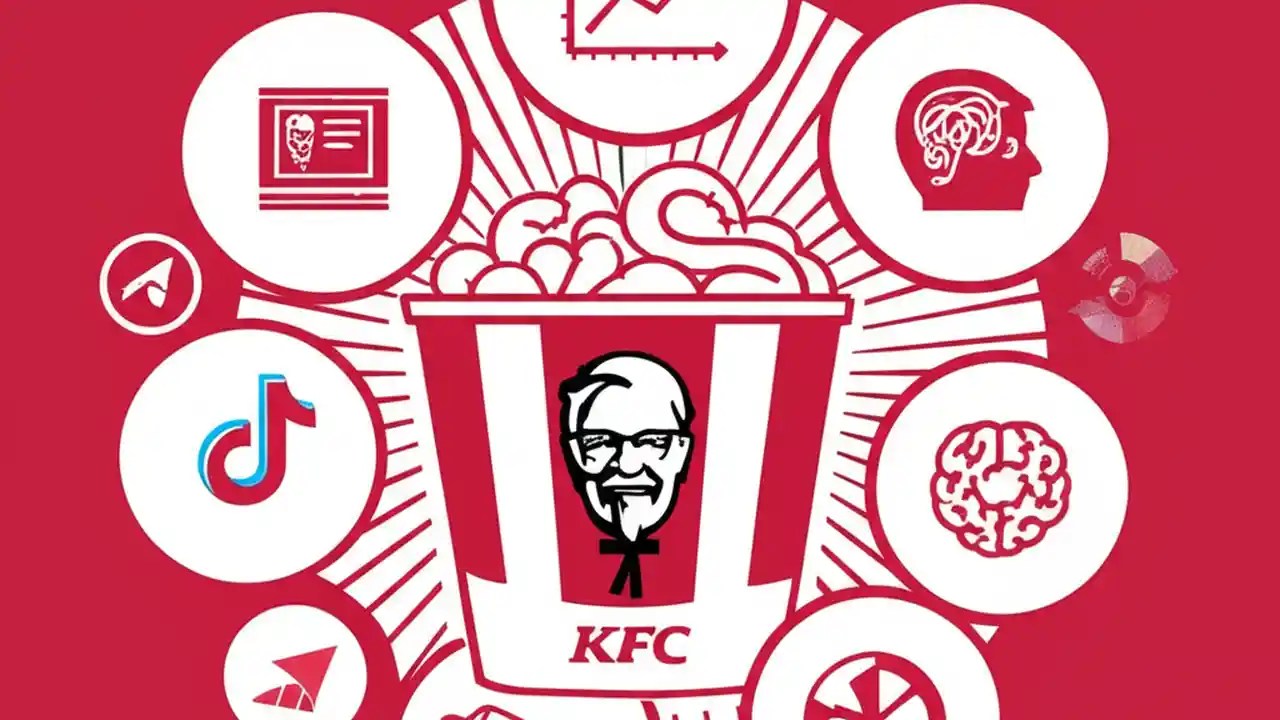 KFC