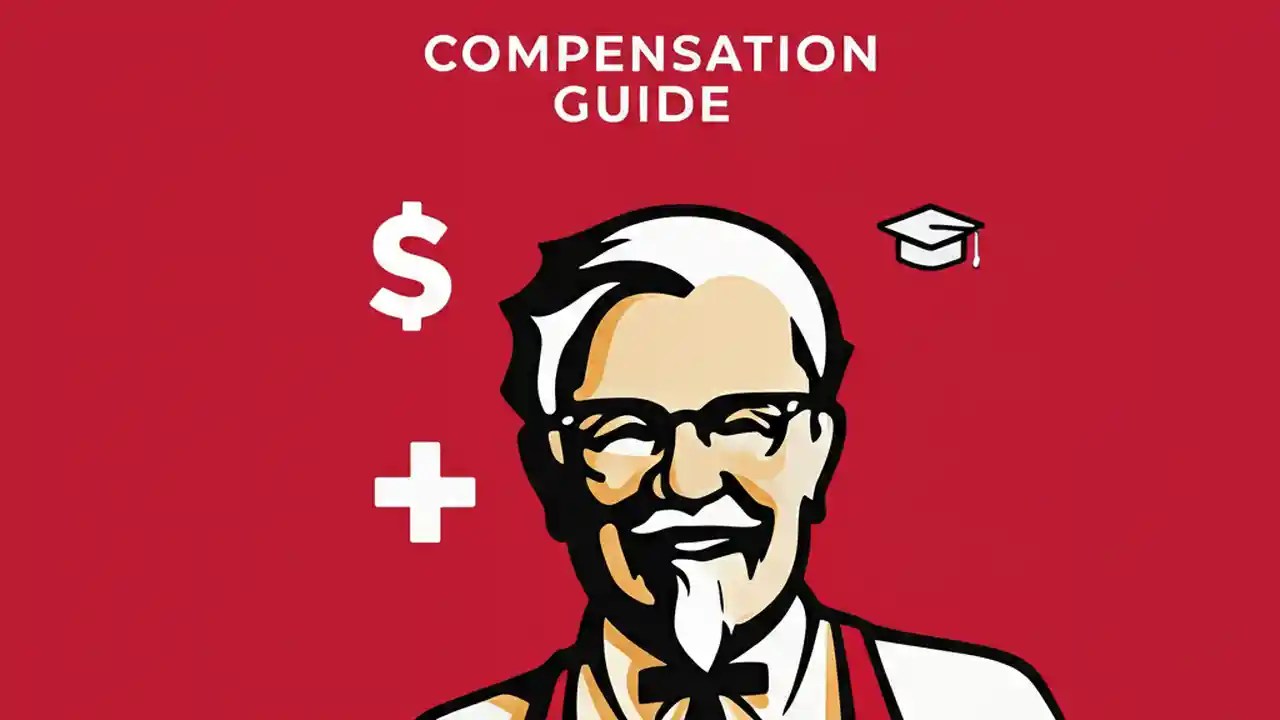 COMPENSATION GUIDE

$

+