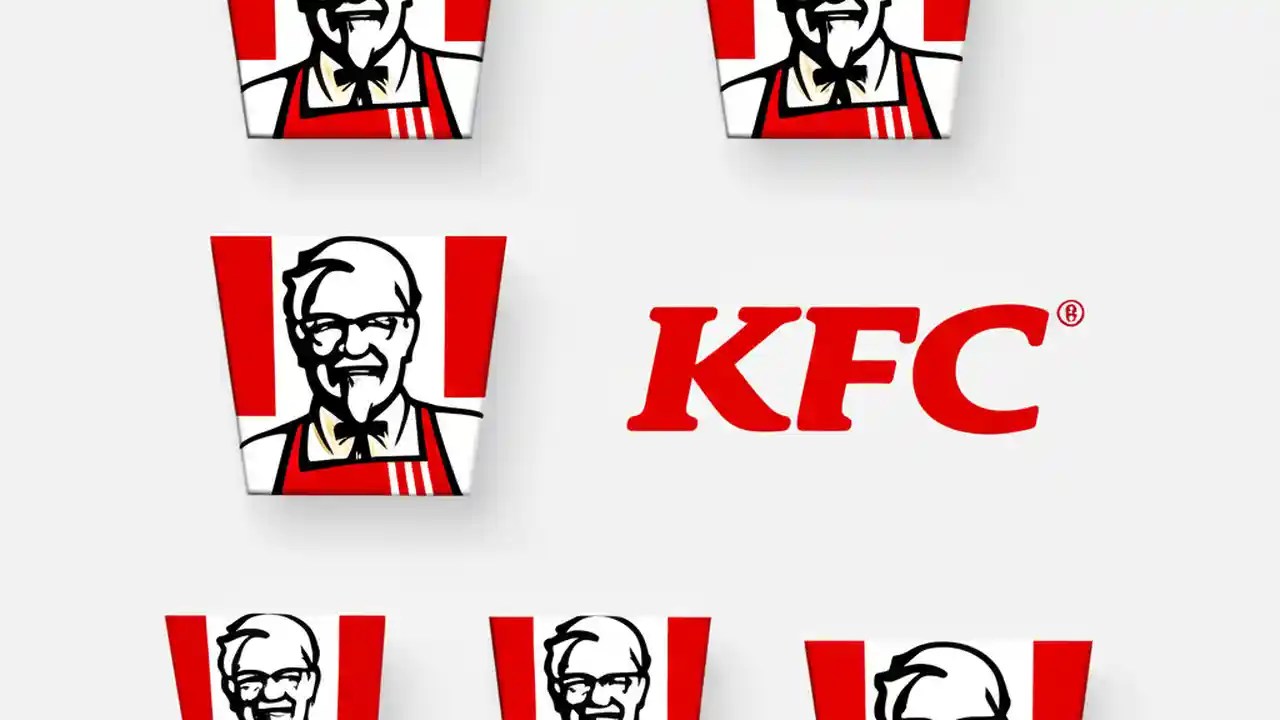 KFC®