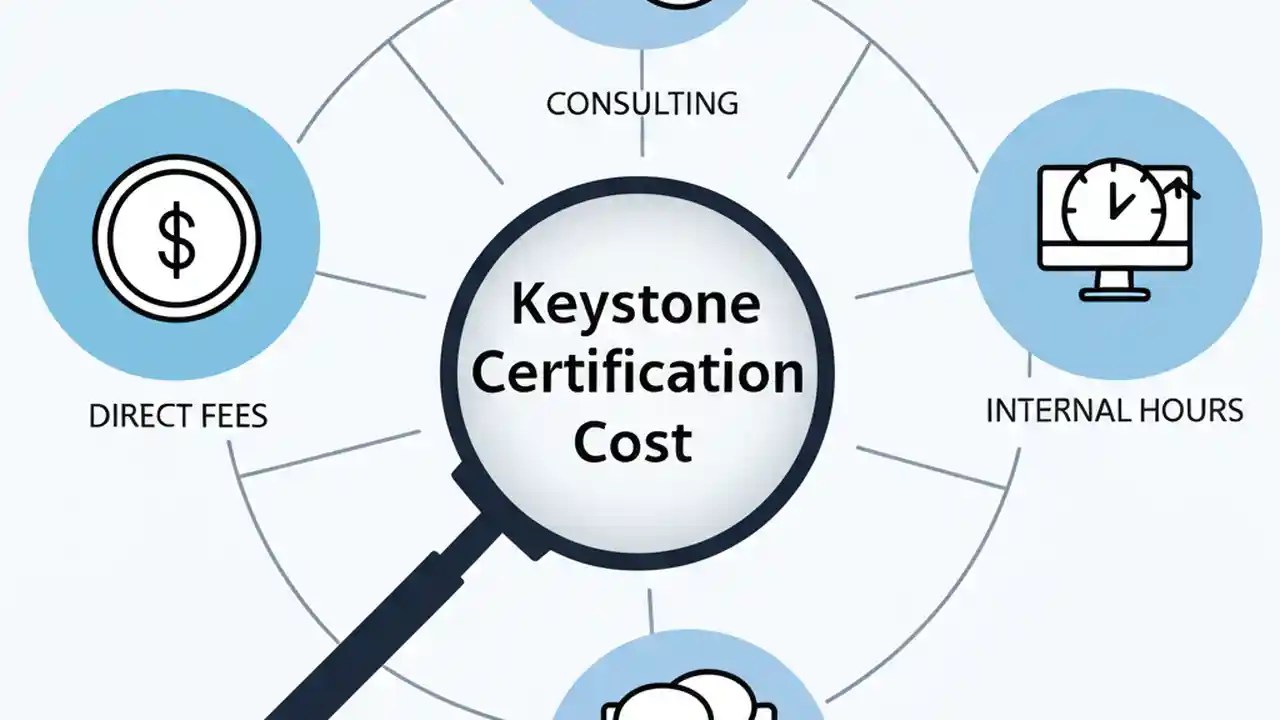 CONSULTING

$

DIRECT FEES

Keystone Certification Cost

INTERNAL HOURS